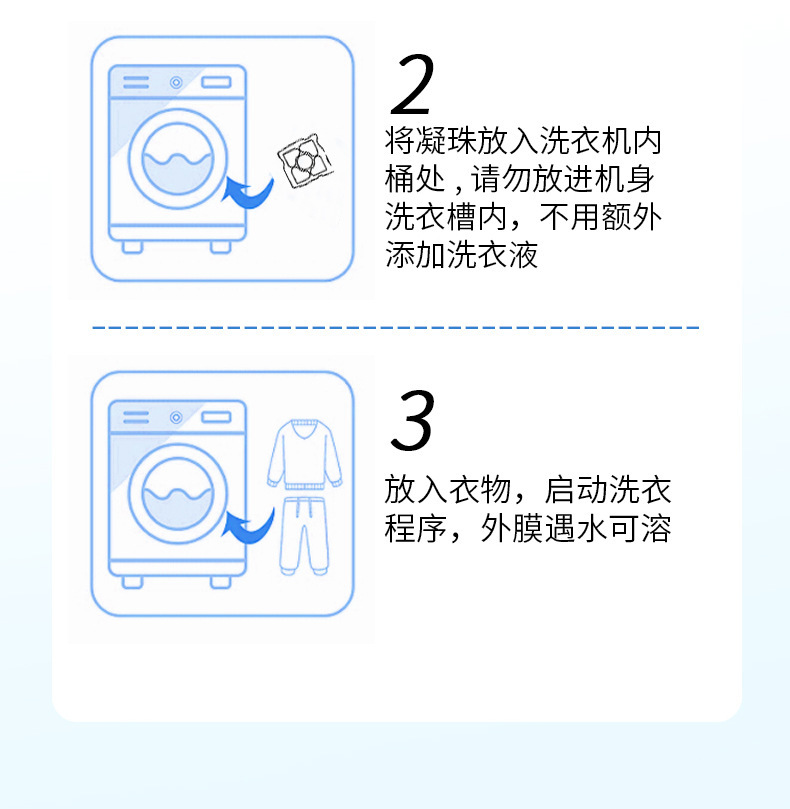 2

将凝珠放入洗衣机内桶处，请勿放进机身洗衣槽内，不用额外添加洗衣液

3

放入衣物，启动洗衣程序，外膜遇水可溶