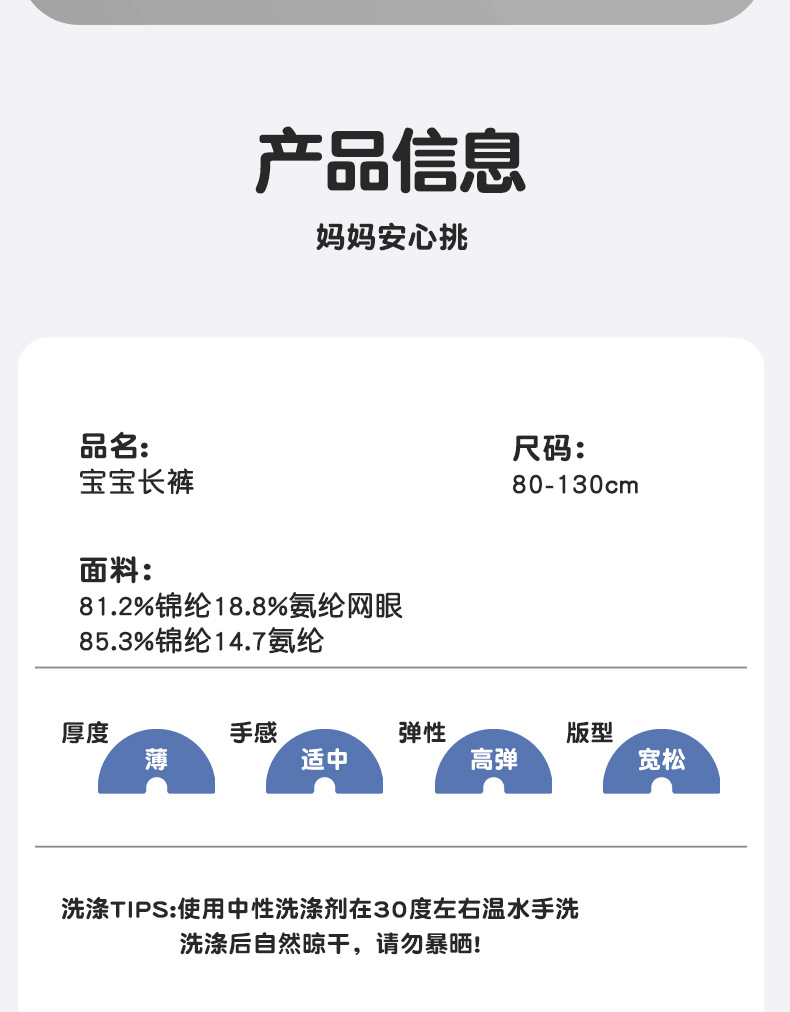 产品信息

妈妈安心挑

品名:
宝宝长裤

尺码:
80-130cm

面料:
81.2%锦纶18.8%氨纶网眼
85.3%锦纶14.7氨纶

厚度
薄

手感
适中

弹性
高弹

版型
宽松

洗涤TIPS:使用中性洗涤剂在30度左右温水手洗
洗涤后自然晾干，请勿暴晒!