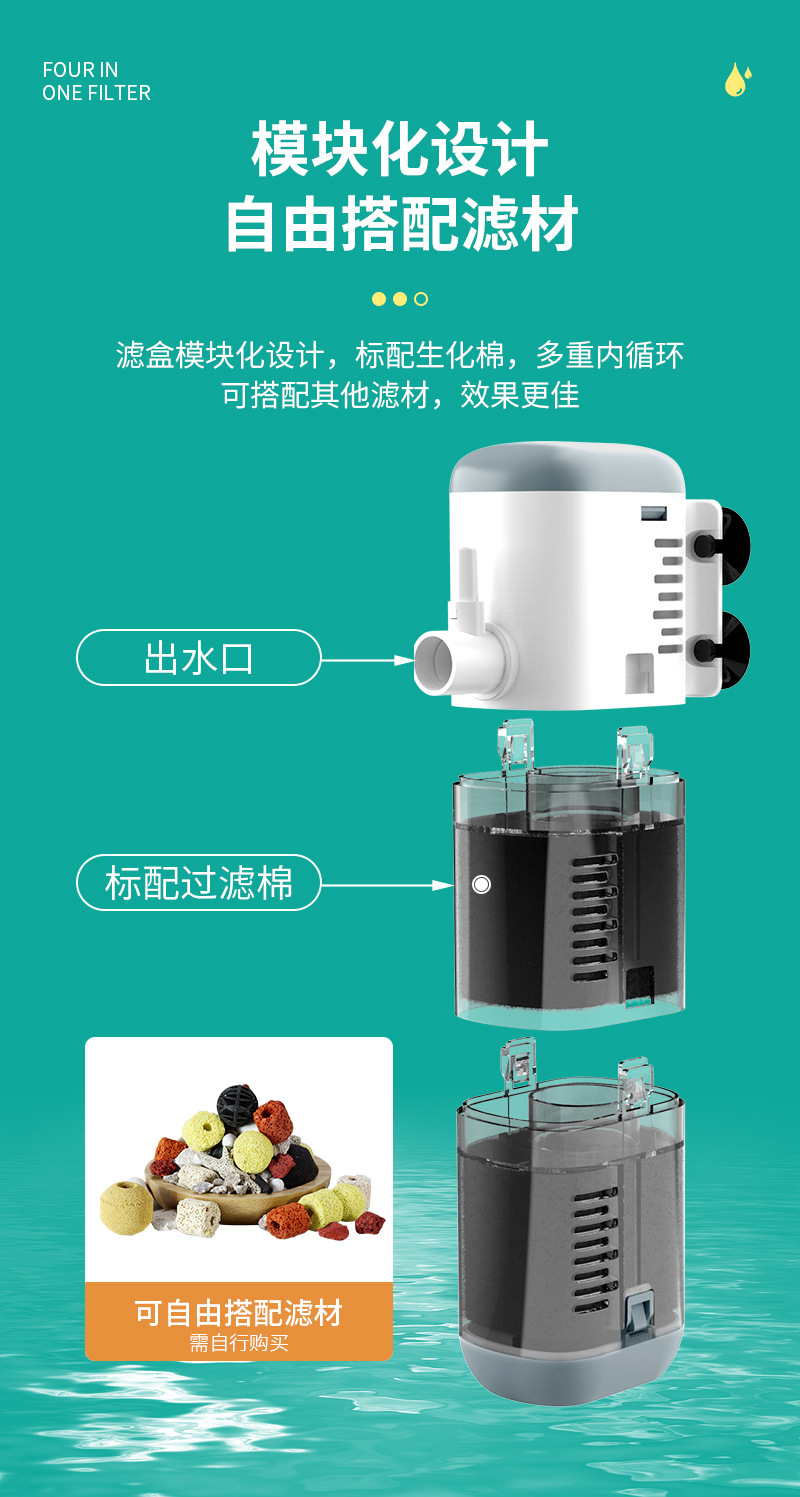 FOUR IN
ONE FILTER

模块化设计
自由搭配滤材

滤盒模块化设计，标配生化棉，多重内循环
可搭配其他滤材，效果更佳

出水口

标配过滤棉

可自由搭配滤材
需自行购买