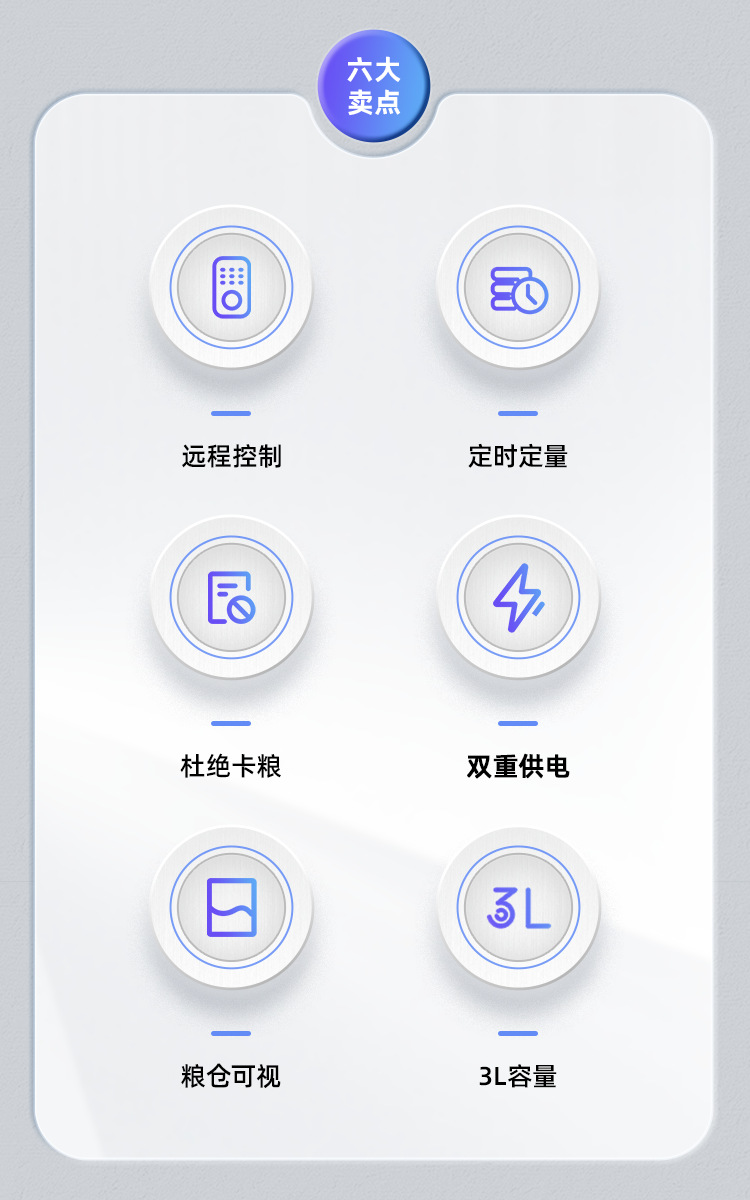 六大
卖点

远程控制

定时定量

杜绝卡粮

双重供电

3L

粮仓可视

3L容量