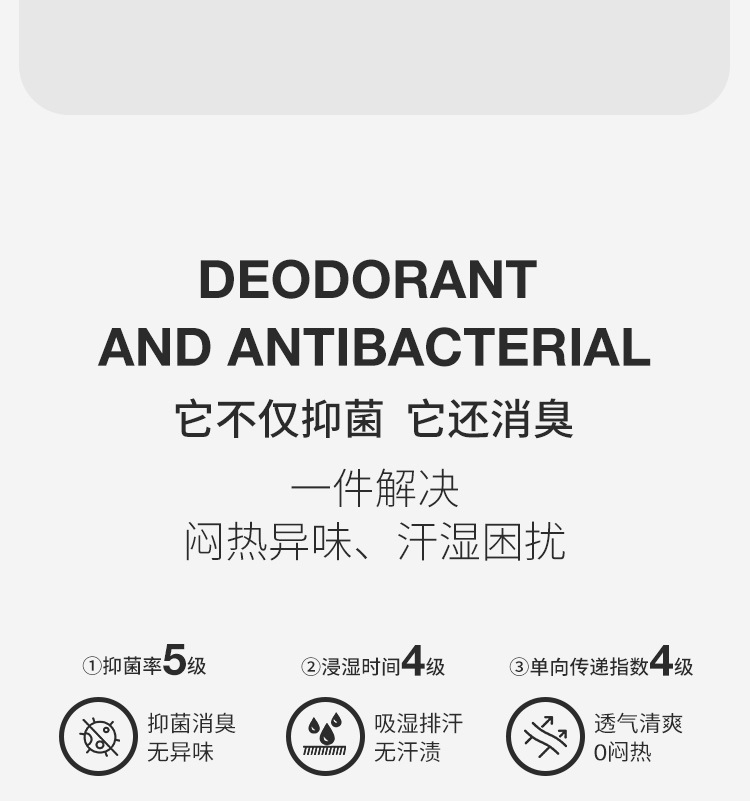 DEODORANT
AND ANTIBACTERIAL

它不仅抑菌 它还消臭

一件解决
闷热异味、汗湿困扰

①抑菌率5级

抑菌消臭
无异味

②浸湿时间4级

吸湿排汗
无汗渍

③单向传递指数4级

透气清爽
0闷热