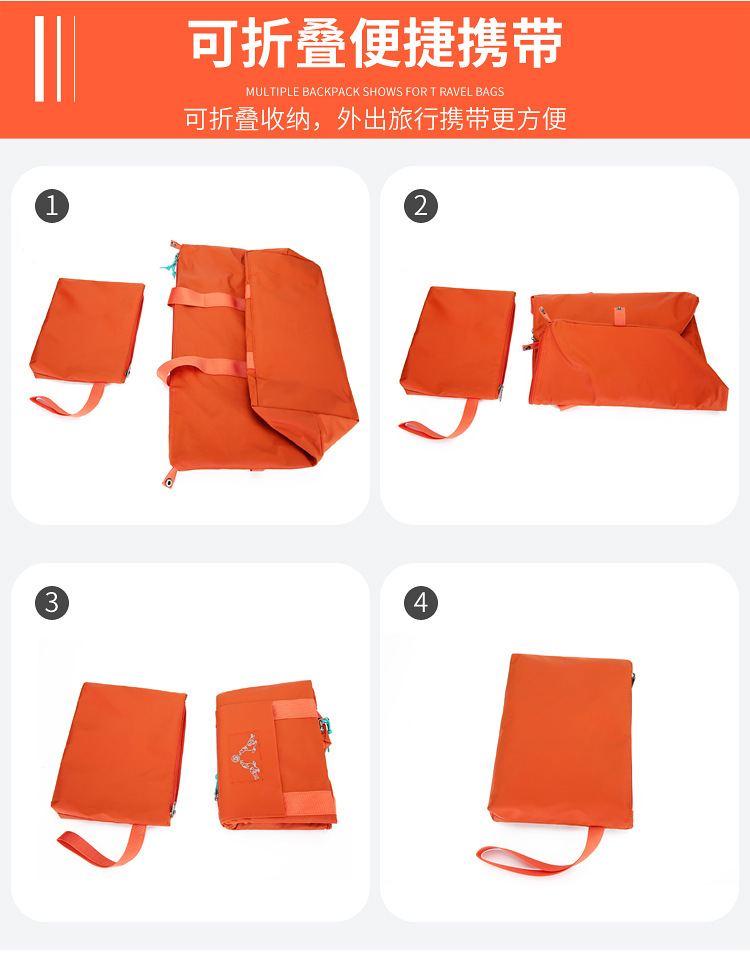 可折叠便捷携带

MULTIPLE BACKPACK SHOWS FOR T RAVEL BAGS

可折叠收纳，外出旅行携带更方便

1

2

3

4