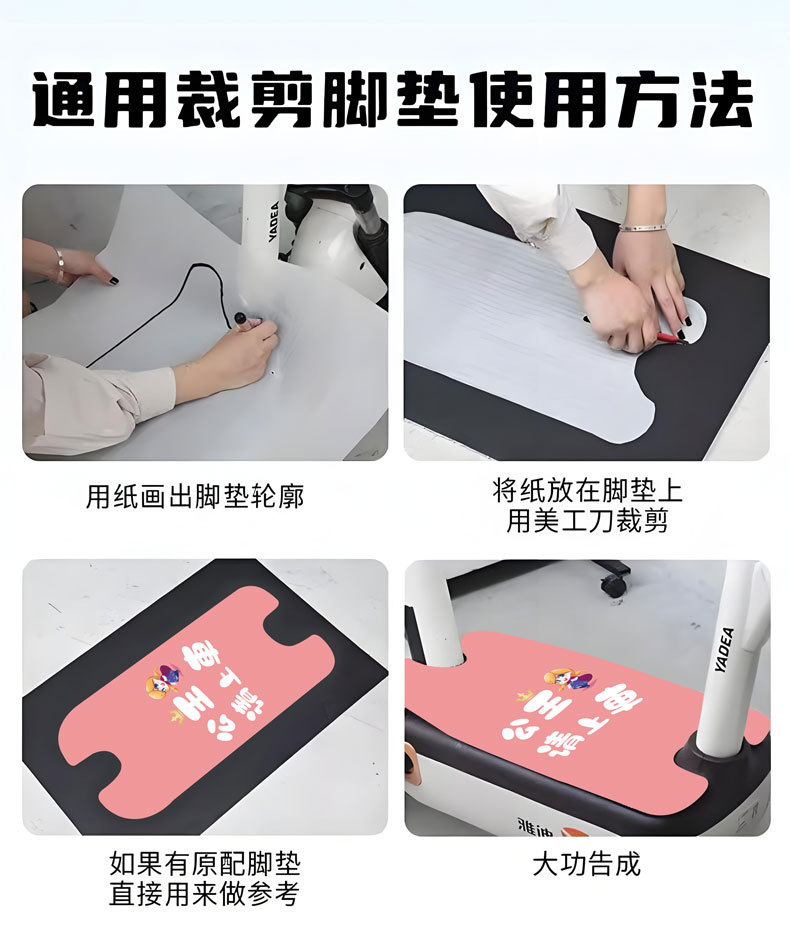 通用裁剪脚垫使用方法

YADEA

用纸画出脚垫轮廓

将纸放在脚垫上
用美工刀裁剪

公主请上车

如果有原配脚垫
直接用来做参考

YADEA

公主请上车

雅迪

大功告成