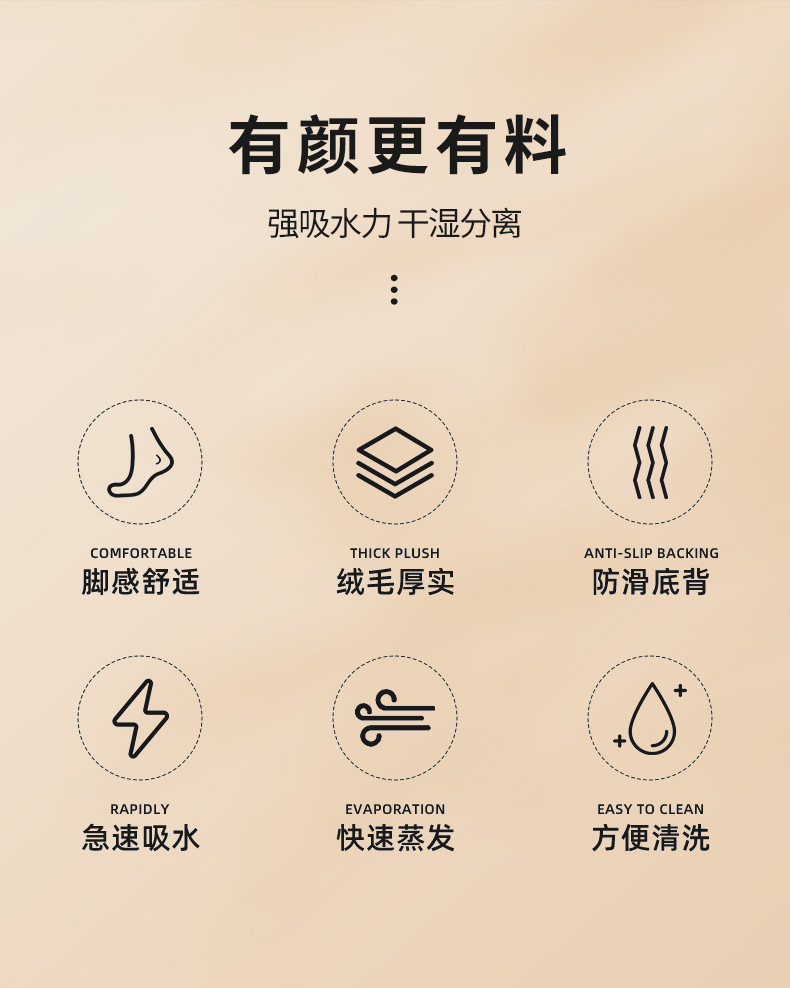 有颜更有料

强吸水力 干湿分离

COMFORTABLE
脚感舒适

THICK PLUSH
绒毛厚实

ANTI-SLIP BACKING
防滑底背

RAPIDLY
急速吸水

EVAPORATION
快速蒸发

EASY TO CLEAN
方便清洗