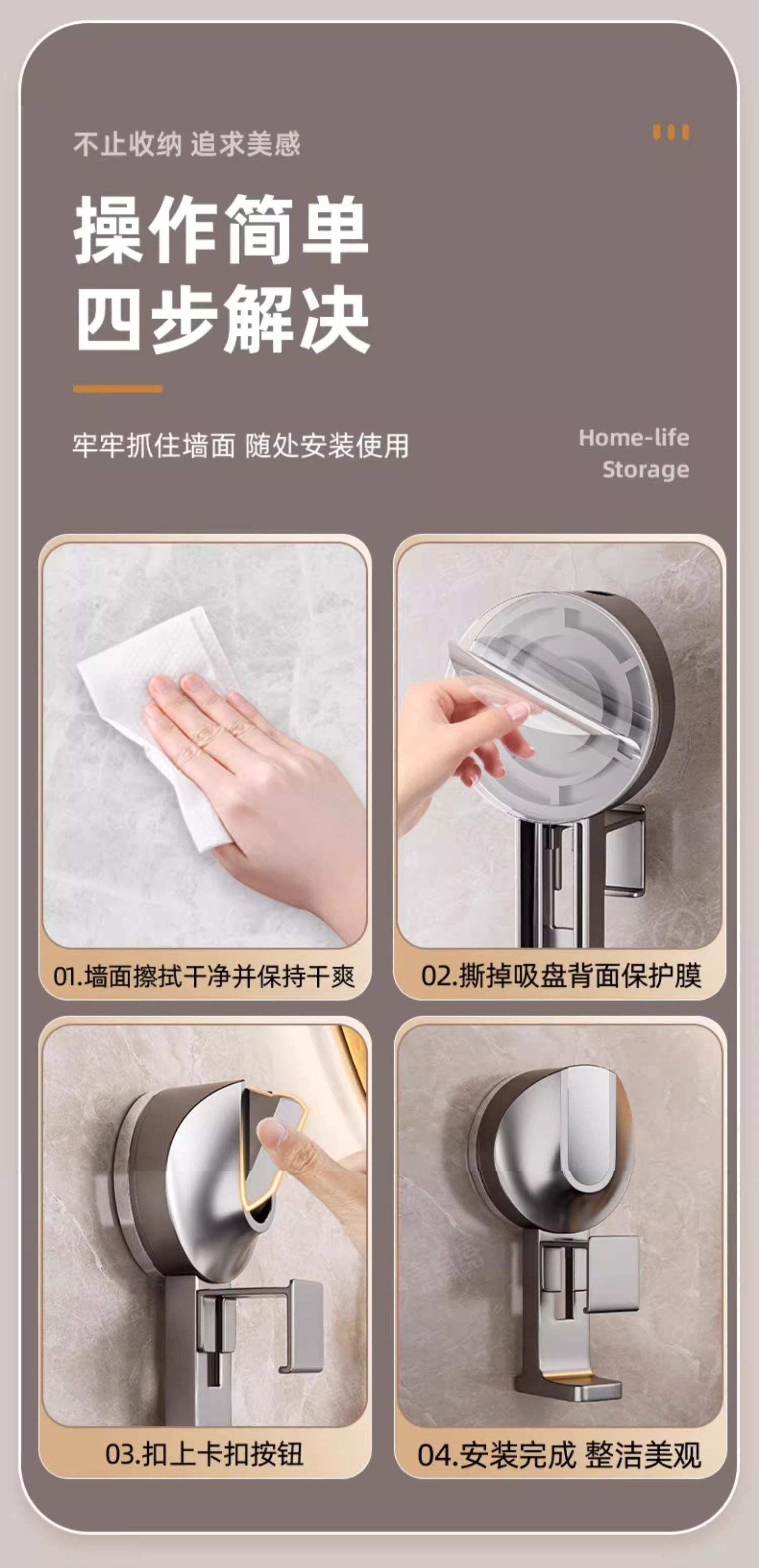 不止收纳 追求美感

操作简单
四步解决

牢牢抓住墙面 随处安装使用

Home-life
Storage

01.墙面擦拭干净并保持干爽

02.撕掉吸盘背面保护膜

03.扣上卡扣按钮

04.安装完成 整洁美观