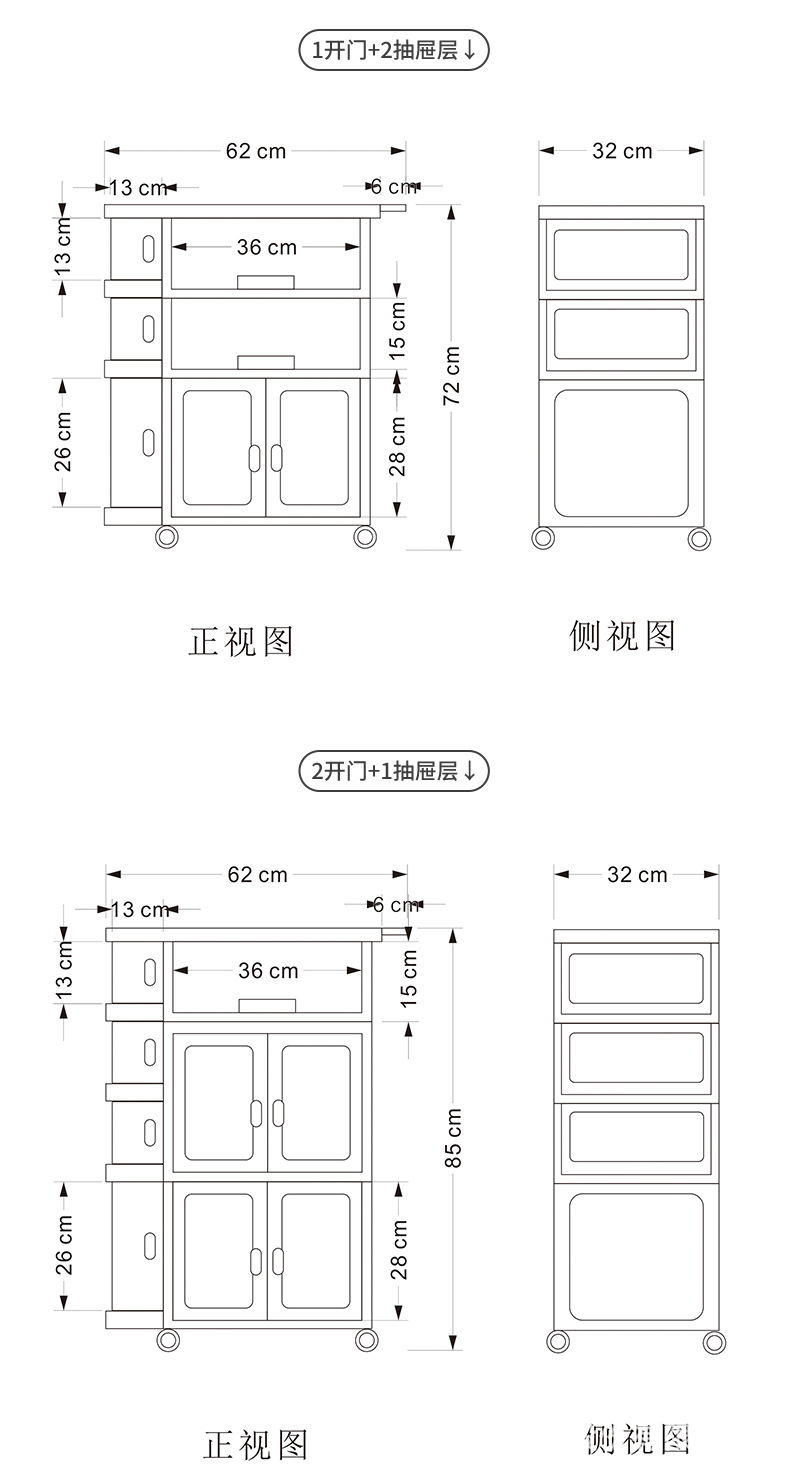 1开门+2抽屉层↓

62 cm
13 cm
6 cm
13 cm
36 cm
15 cm
72 cm
26 cm
28 cm

32 cm

正视图

侧视图

2开门+1抽屉层↓

62 cm
13 cm
6 cm
13 cm
36 cm
15 cm
85 cm
26 cm
28 cm

32 cm

正视图

侧视图