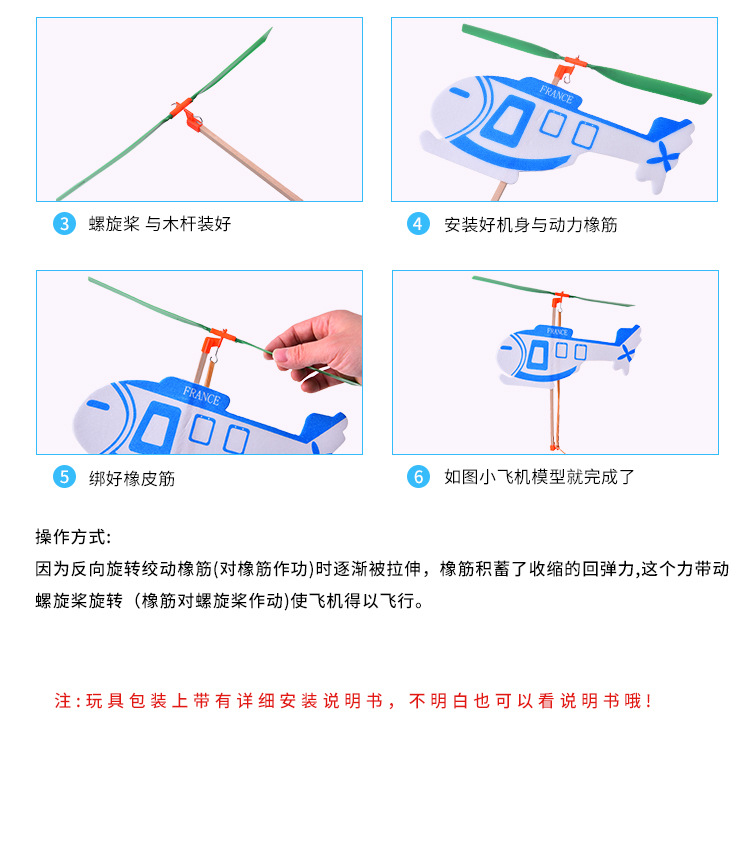 FRANCE

3 螺旋桨 与木杆装好

4 安装好机身与动力橡筋

FRANCE

FRANCE

5 绑好橡皮筋

6 如图小飞机模型就完成了

操作方式:

因为反向旋转绞动橡筋(对橡筋作功)时逐渐被拉伸，橡筋积蓄了收缩的回弹力,这个力带动螺旋桨旋转（橡筋对螺旋桨作动)使飞机得以飞行。

注:玩具包装上带有详细安装说明书，不明白也可以看说明书哦!