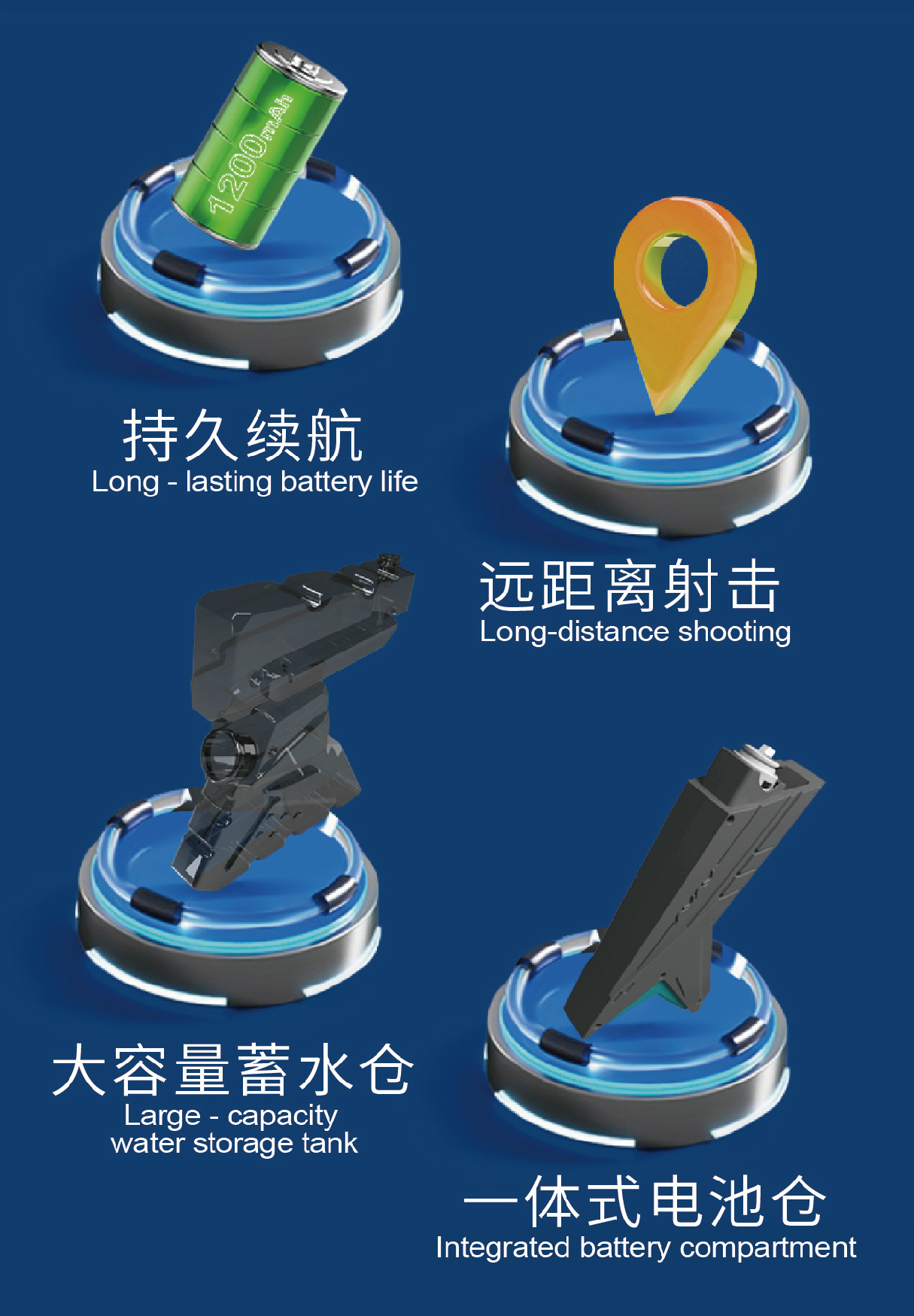 1200mAh

持久续航
Long - lasting battery life

远距离射击
Long-distance shooting

大容量蓄水仓
Large - capacity water storage tank

一体式电池仓
Integrated battery compartment