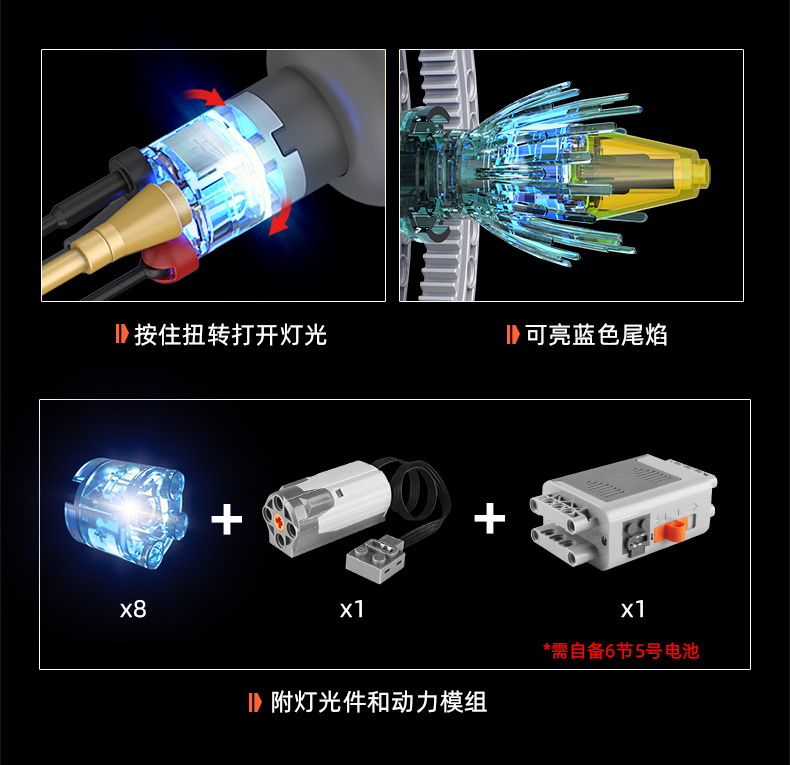 按住扭转打开灯光

可亮蓝色尾焰

+

+

x8

x1

x1

*需自备6节5号电池

附灯光件和动力模组