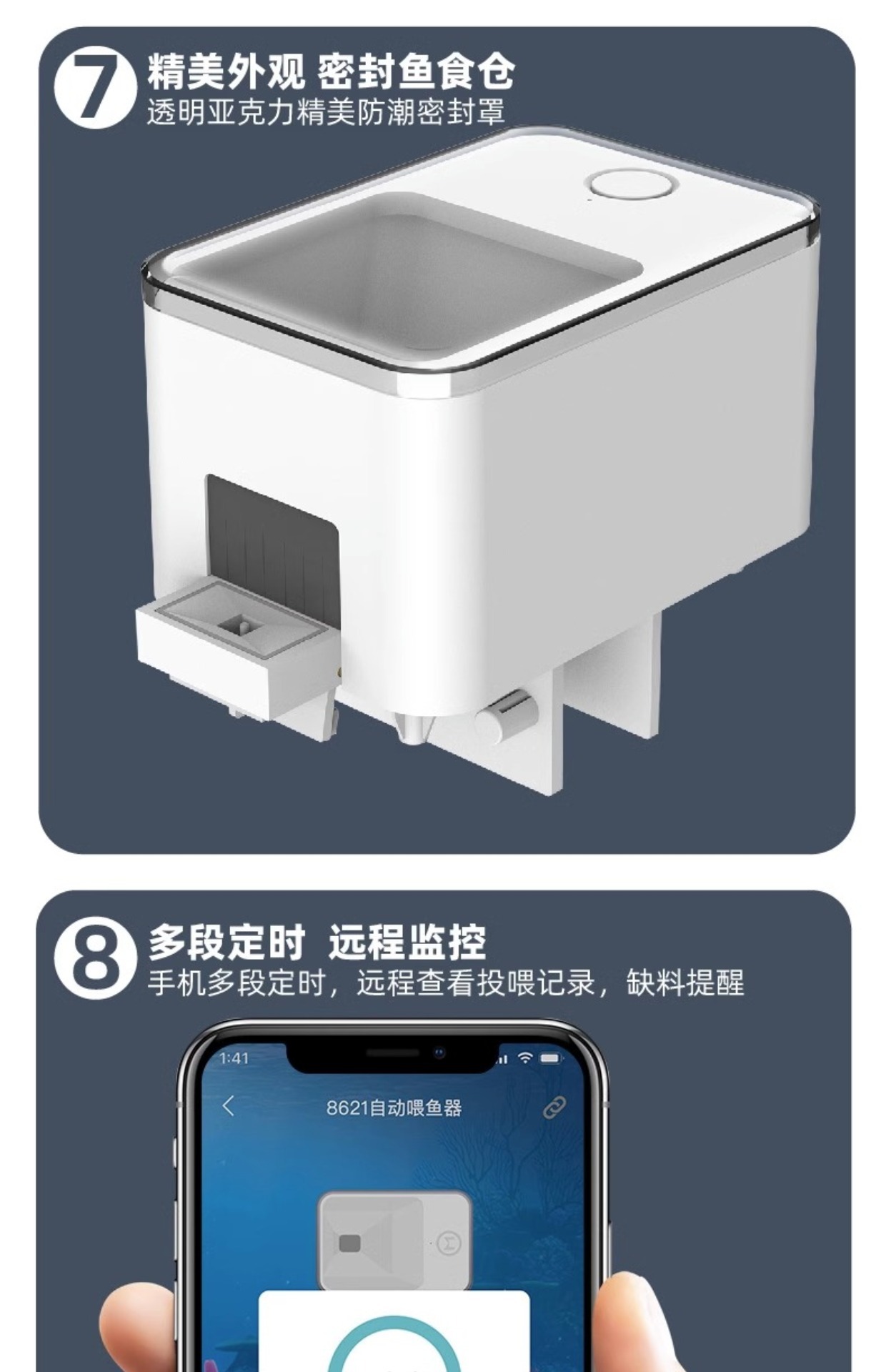 7 精美外观 密封鱼食仓
透明亚克力精美防潮密封罩

8 多段定时 远程监控
手机多段定时，远程查看投喂记录，缺料提醒

1:41

8621自动喂鱼器