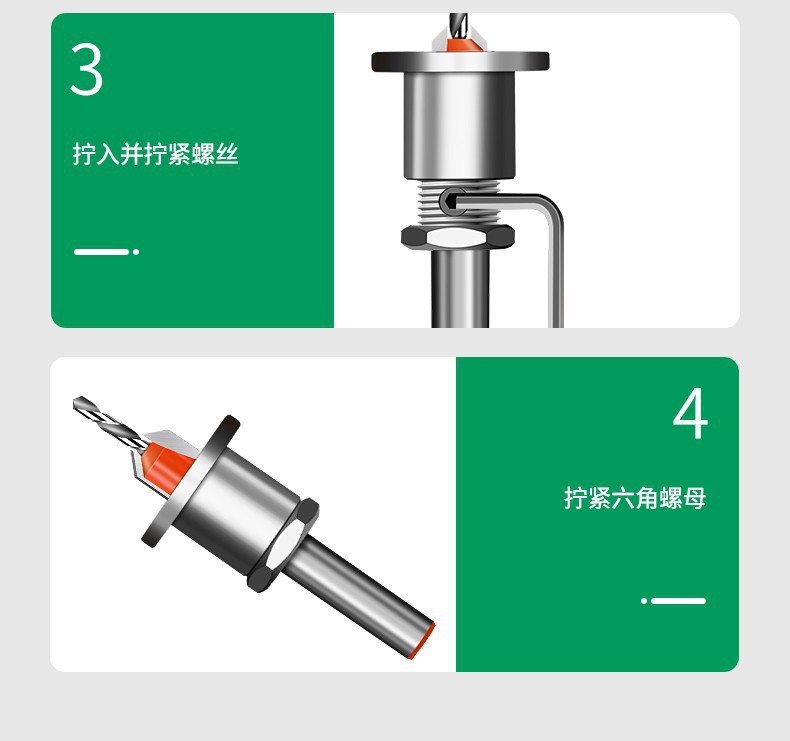 3

拧入并拧紧螺丝

4

拧紧六角螺母