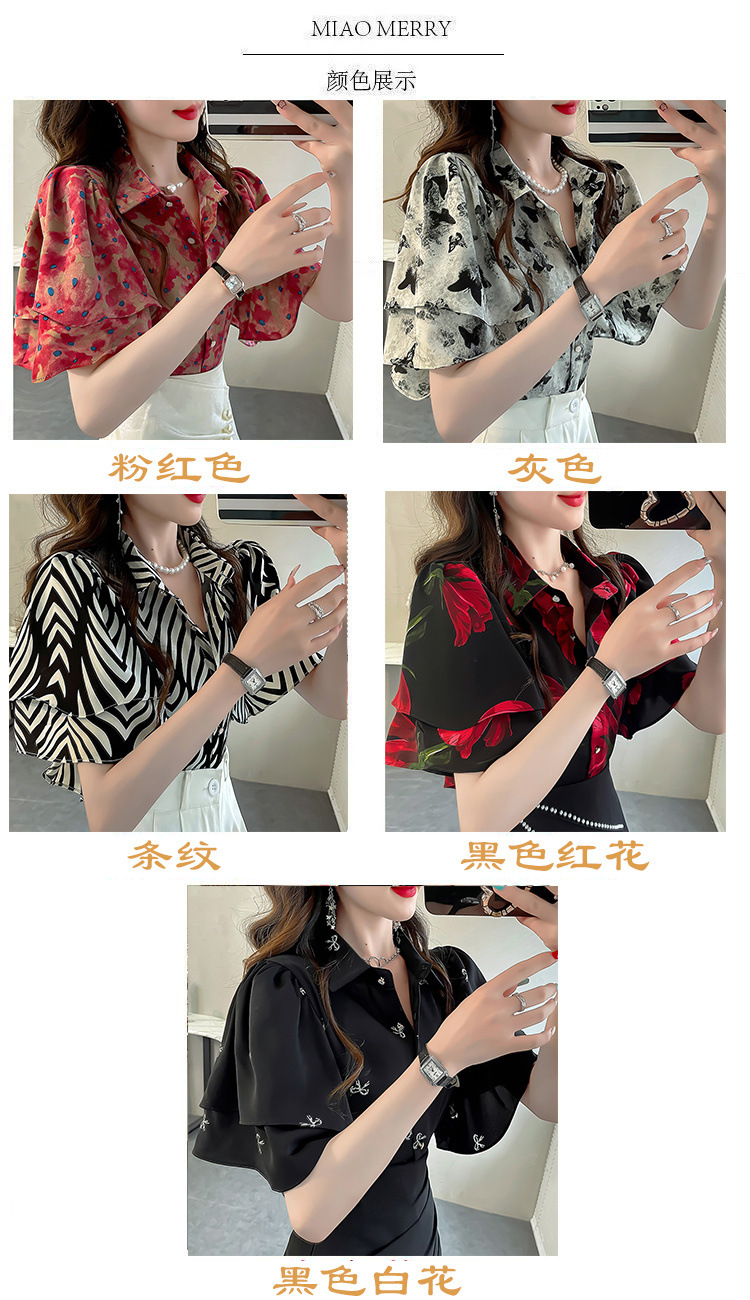 MIAO MERRY

颜色展示

粉红色

灰色

条纹

黑色红花

黑色白花