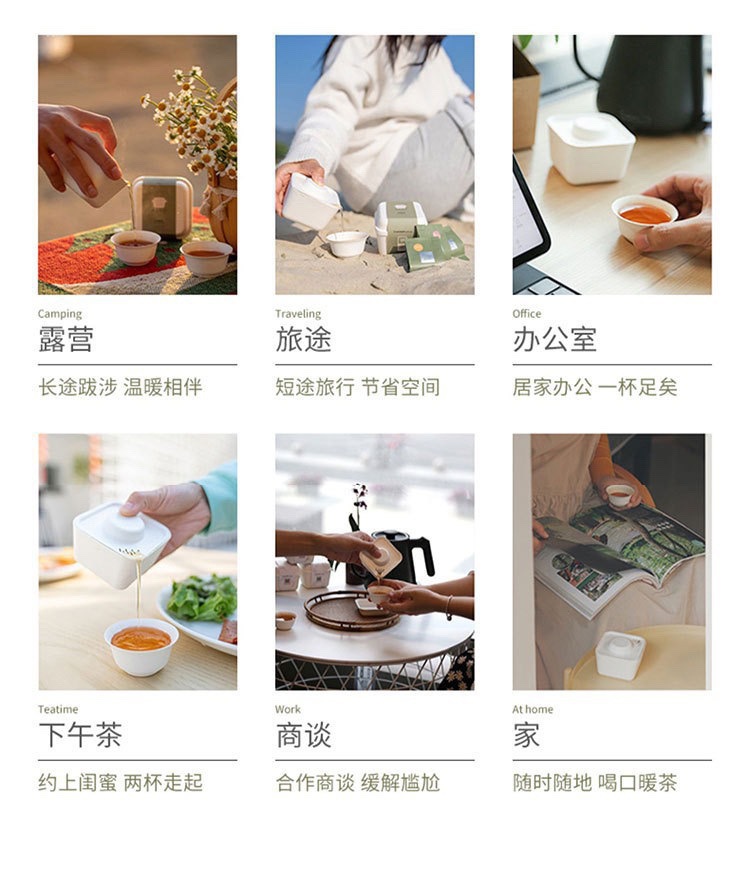 Camping
露营
长途跋涉 温暖相伴

Traveling
旅途
短途旅行 节省空间

Office
办公室
居家办公 一杯足矣

Teatime
下午茶
约上闺蜜 两杯走起

Work
商谈
合作商谈 缓解尴尬

At home
家
随时随地 喝口暖茶