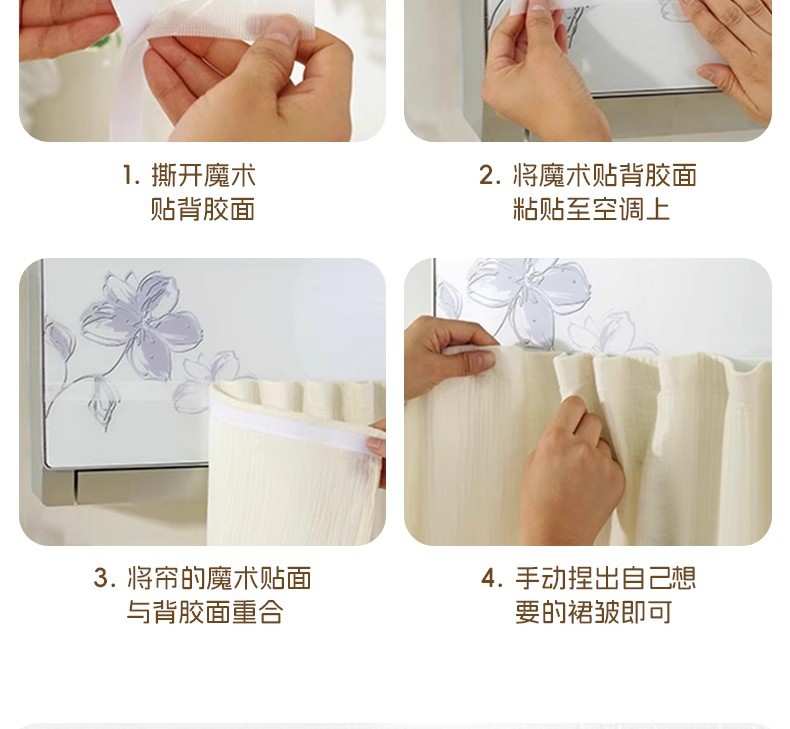 1. 撕开魔术贴背胶面

2. 将魔术贴背胶面粘贴至空调上

3. 将帘的魔术贴面与背胶面重合

4. 手动捏出自己想要的裙皱即可