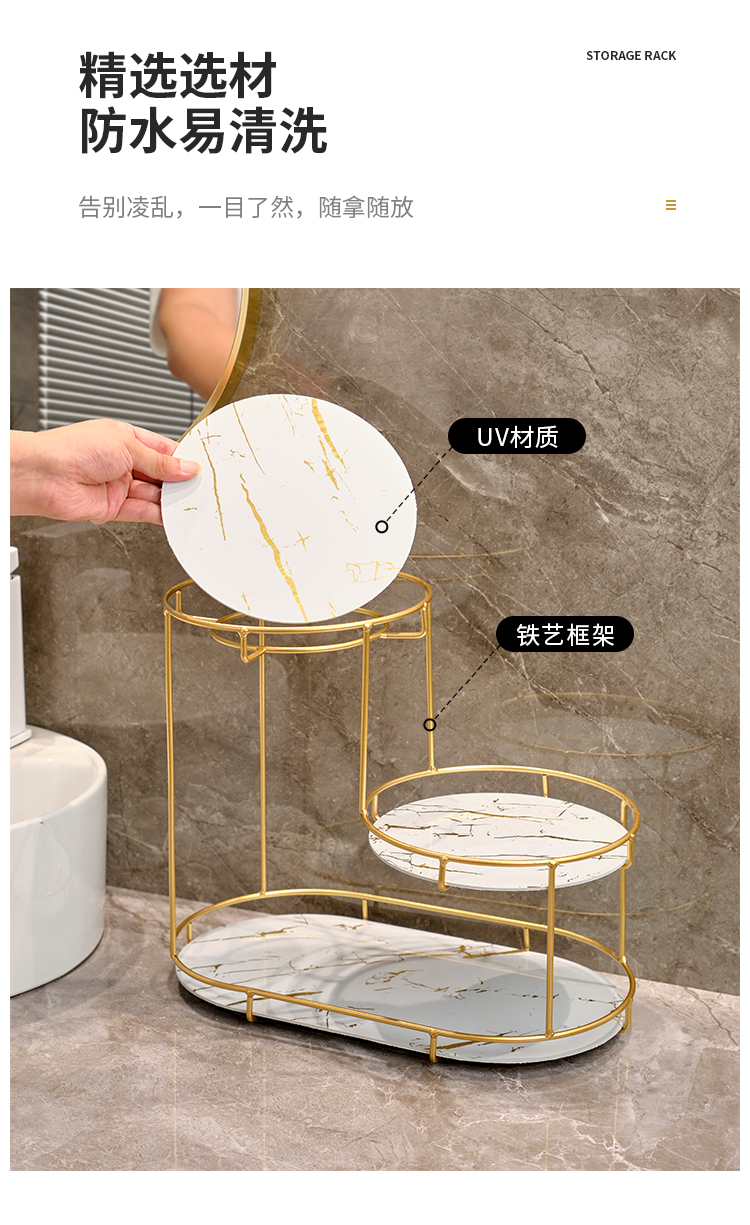 精选选材
防水易清洗

STORAGE RACK

告别凌乱，一目了然，随拿随放

UV材质

铁艺框架