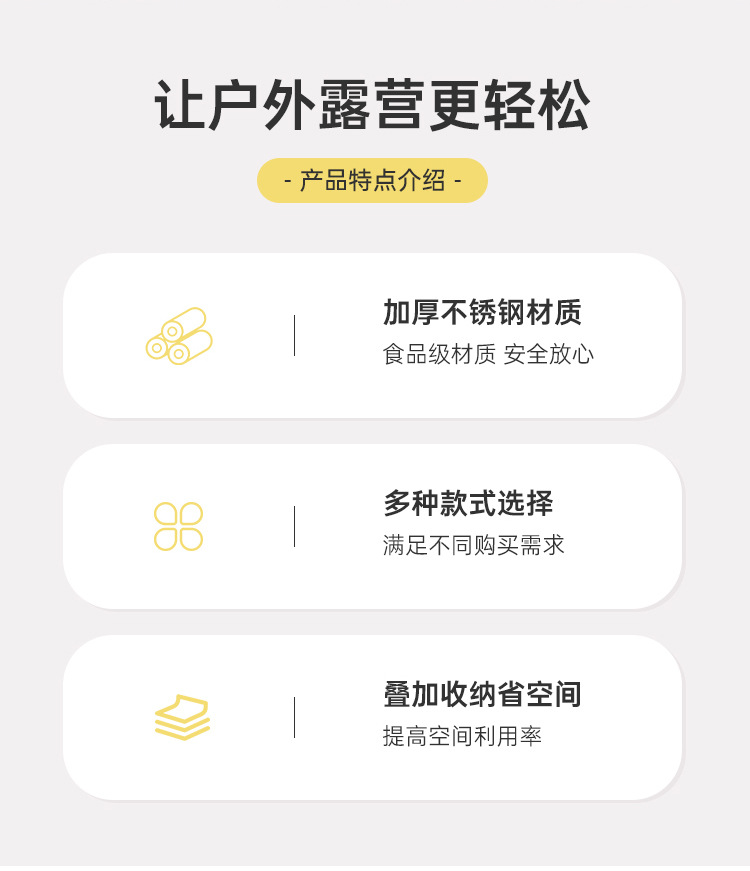 让户外露营更轻松

- 产品特点介绍 -

加厚不锈钢材质
食品级材质 安全放心

多种款式选择
满足不同购买需求

叠加收纳省空间
提高空间利用率