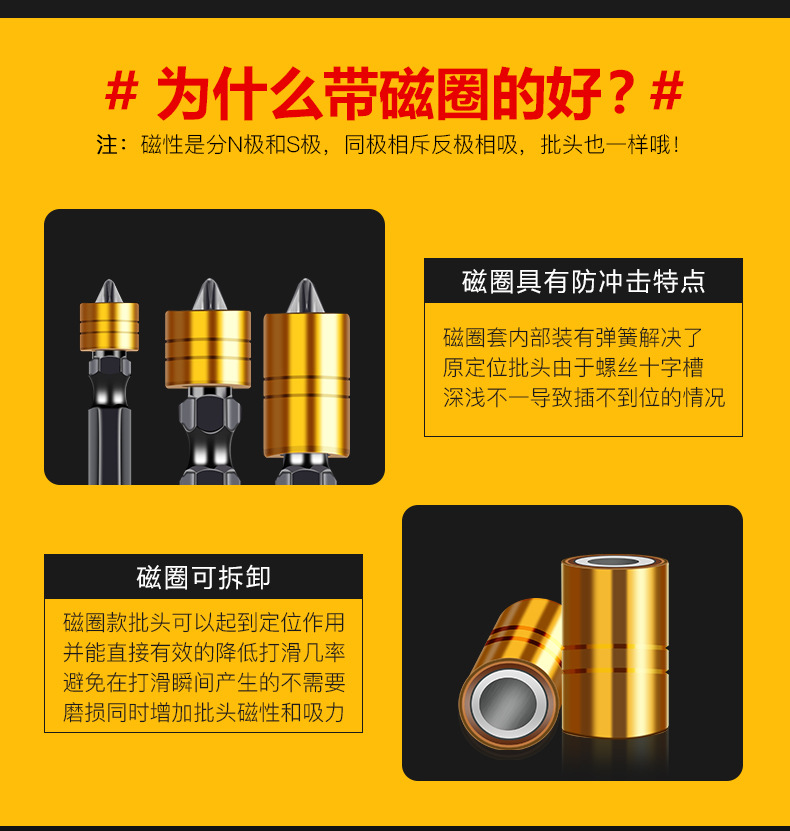 # 为什么带磁圈的好？#
注：磁性是分N极和S极，同极相斥反极相吸，批头也一样哦！

磁圈具有防冲击特点

磁圈套内部装有弹簧解决了原定位批头由于螺丝十字槽深浅不一导致插不到位的情况

磁圈可拆卸

磁圈款批头可以起到定位作用并能直接有效的降低打滑几率避免在打滑瞬间产生的不需要磨损同时增加批头磁性和吸力