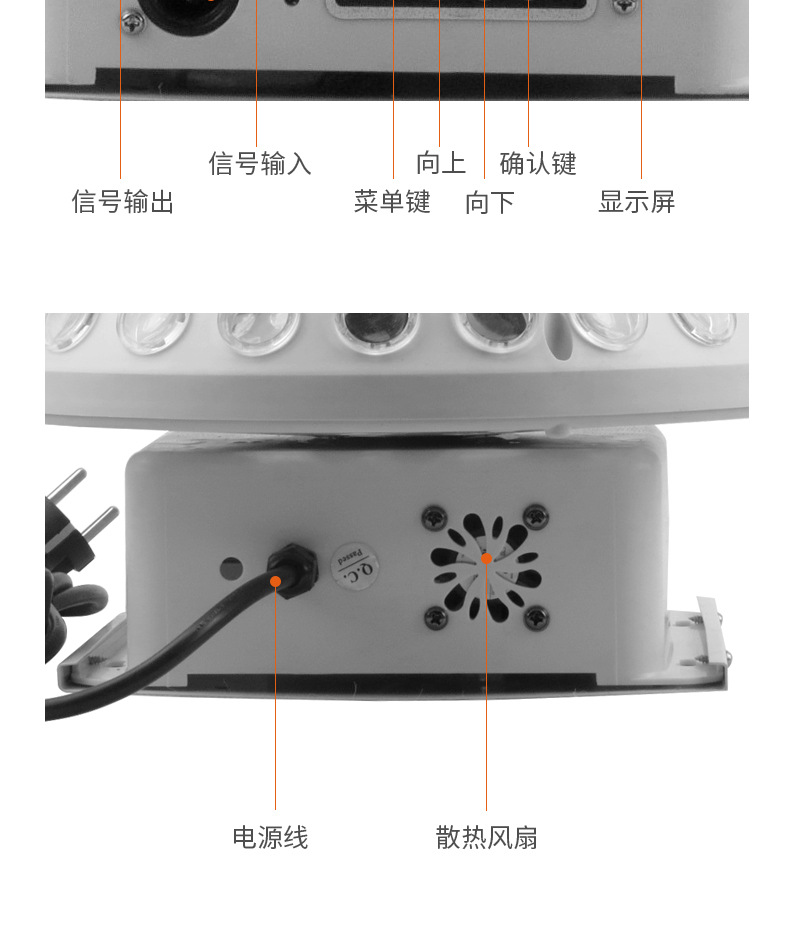 信号输入
向上
确认键
信号输出
菜单键
向下
显示屏

Q.C.
Passed

电源线
散热风扇