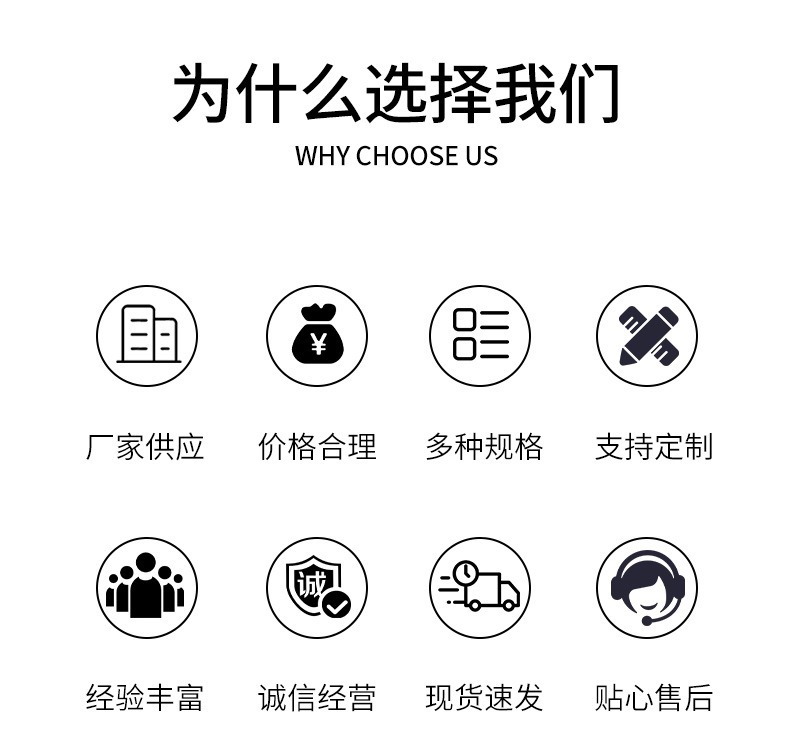 为什么选择我们
WHY CHOOSE US

¥

厂家供应 价格合理 多种规格 支持定制

诚

经验丰富 诚信经营 现货速发 贴心售后