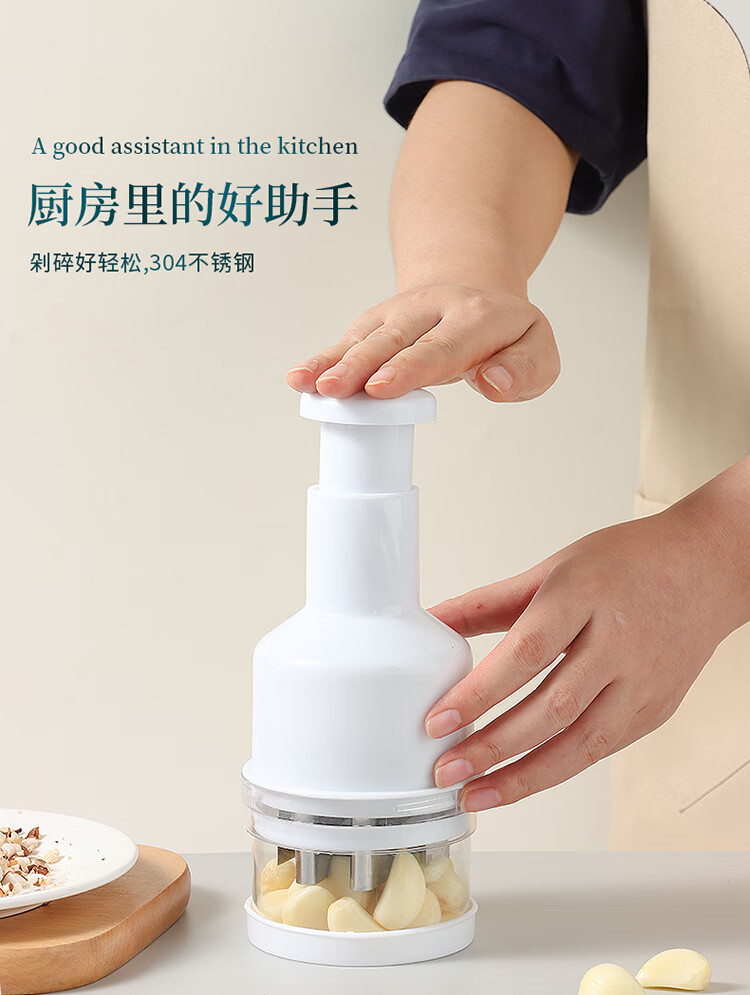 A good assistant in the kitchen

厨房里的好助手

剁碎好轻松,304不锈钢