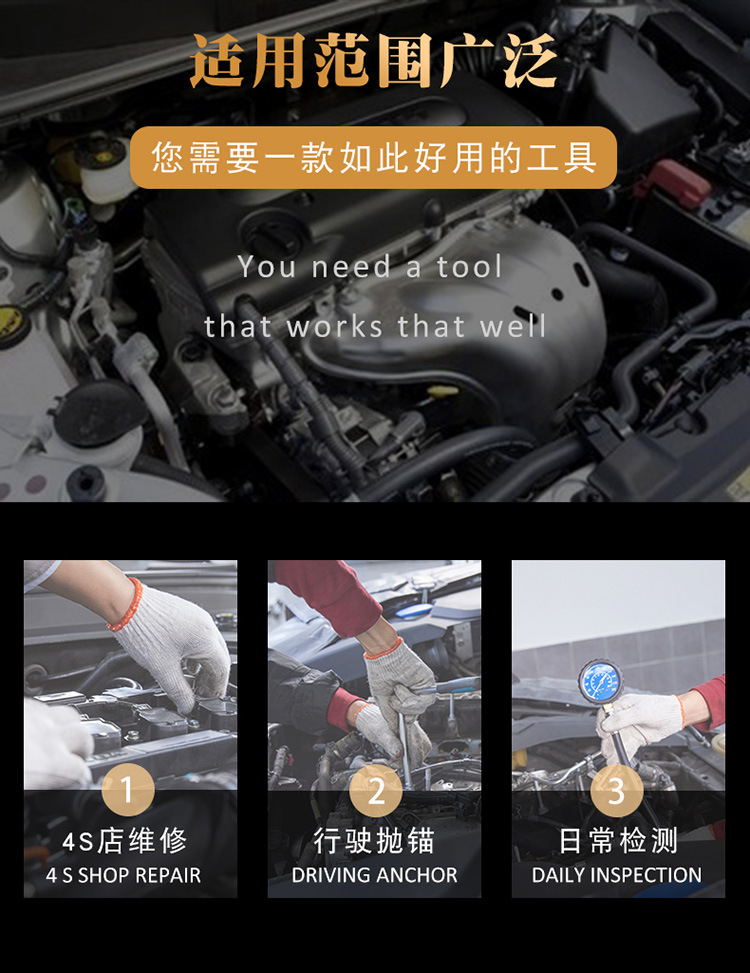 适用范围广泛

您需要一款如此好用的工具

You need a tool that works that well

1
4S店维修
4 S SHOP REPAIR

2
行驶抛锚
DRIVING ANCHOR

3
日常检测
DAILY INSPECTION