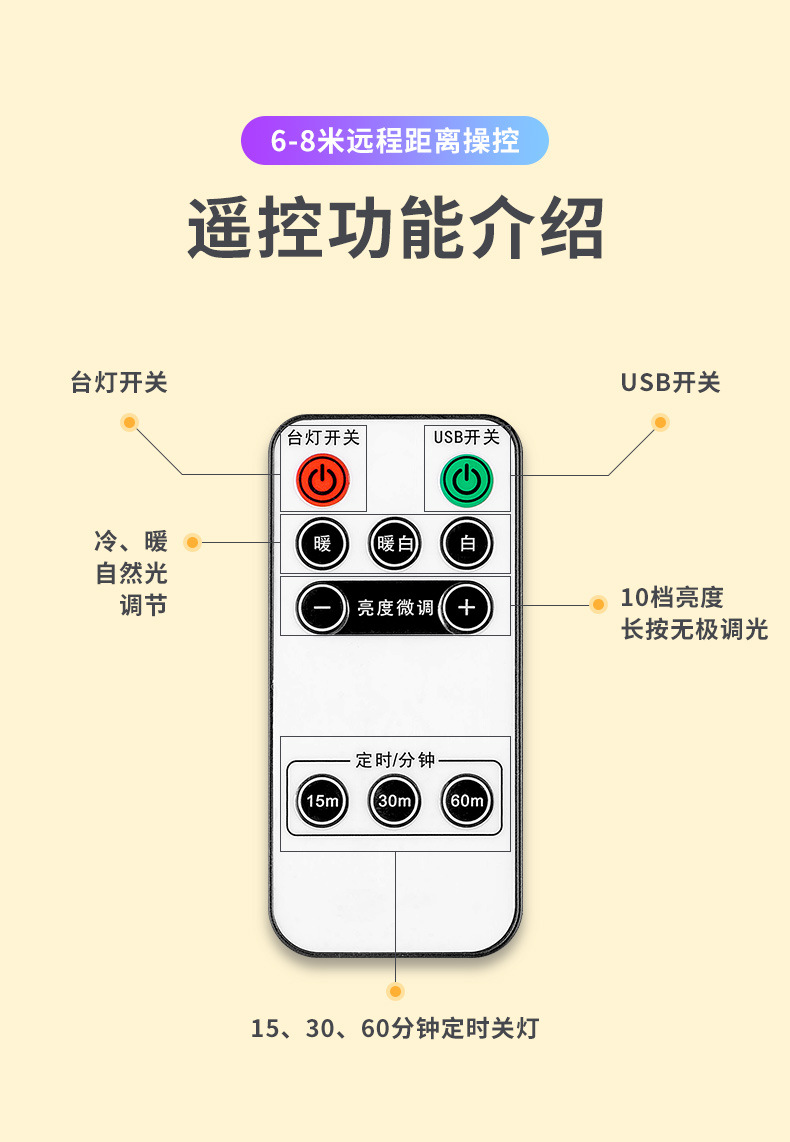 6-8米远程距离操控

遥控功能介绍

台灯开关

USB开关

台灯开关

USB开关

冷、暖
自然光
调节

暖

暖白

白

−

亮度微调

+

10档亮度
长按无极调光

定时/分钟

15m

30m

60m

15、30、60分钟定时关灯