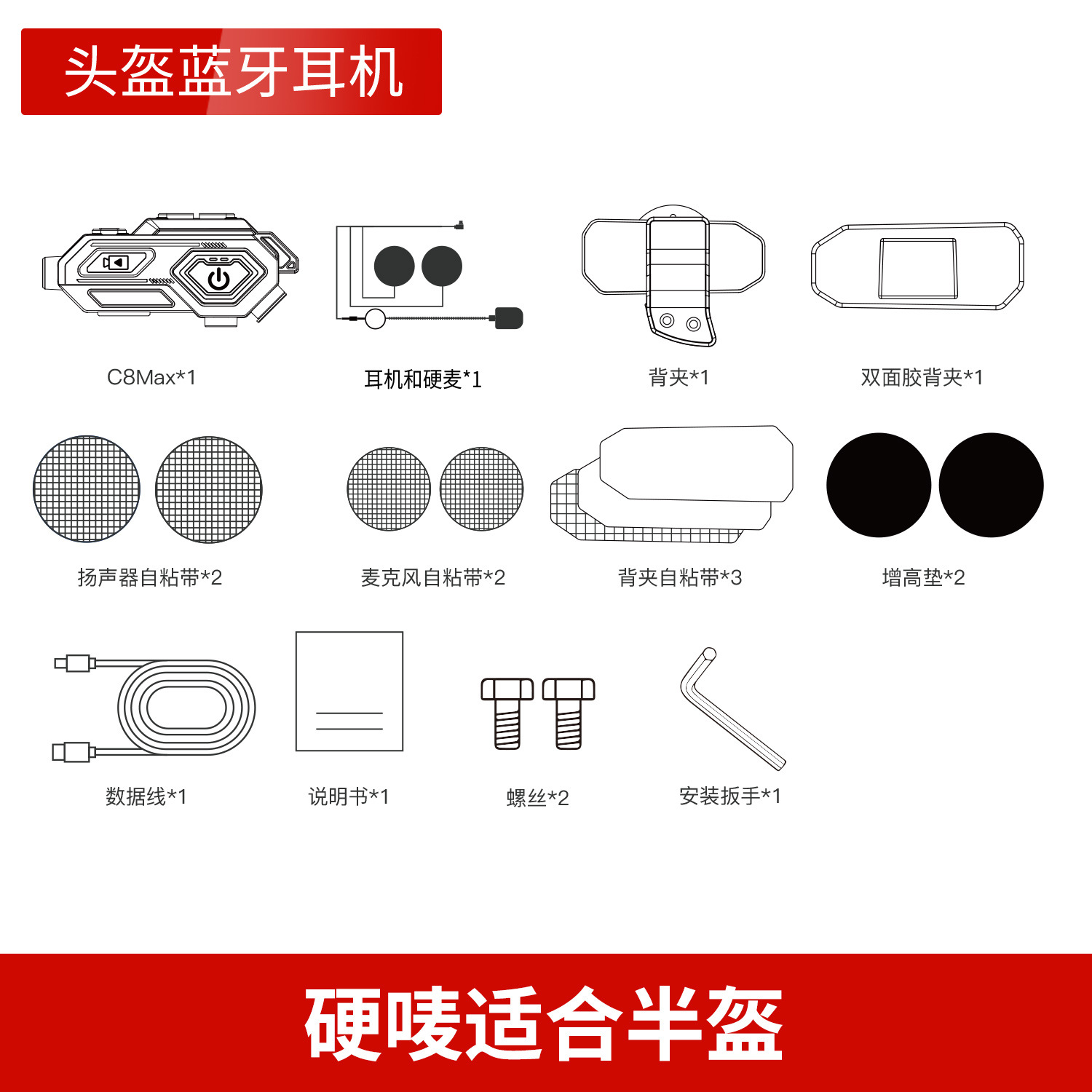 头盔蓝牙耳机

C8Max*1

耳机和硬麦*1

背夹*1

双面胶背夹*1

扬声器自粘带*2

麦克风自粘带*2

背夹自粘带*3

增高垫*2

数据线*1

说明书*1

螺丝*2

安装扳手*1

硬唛适合半盔