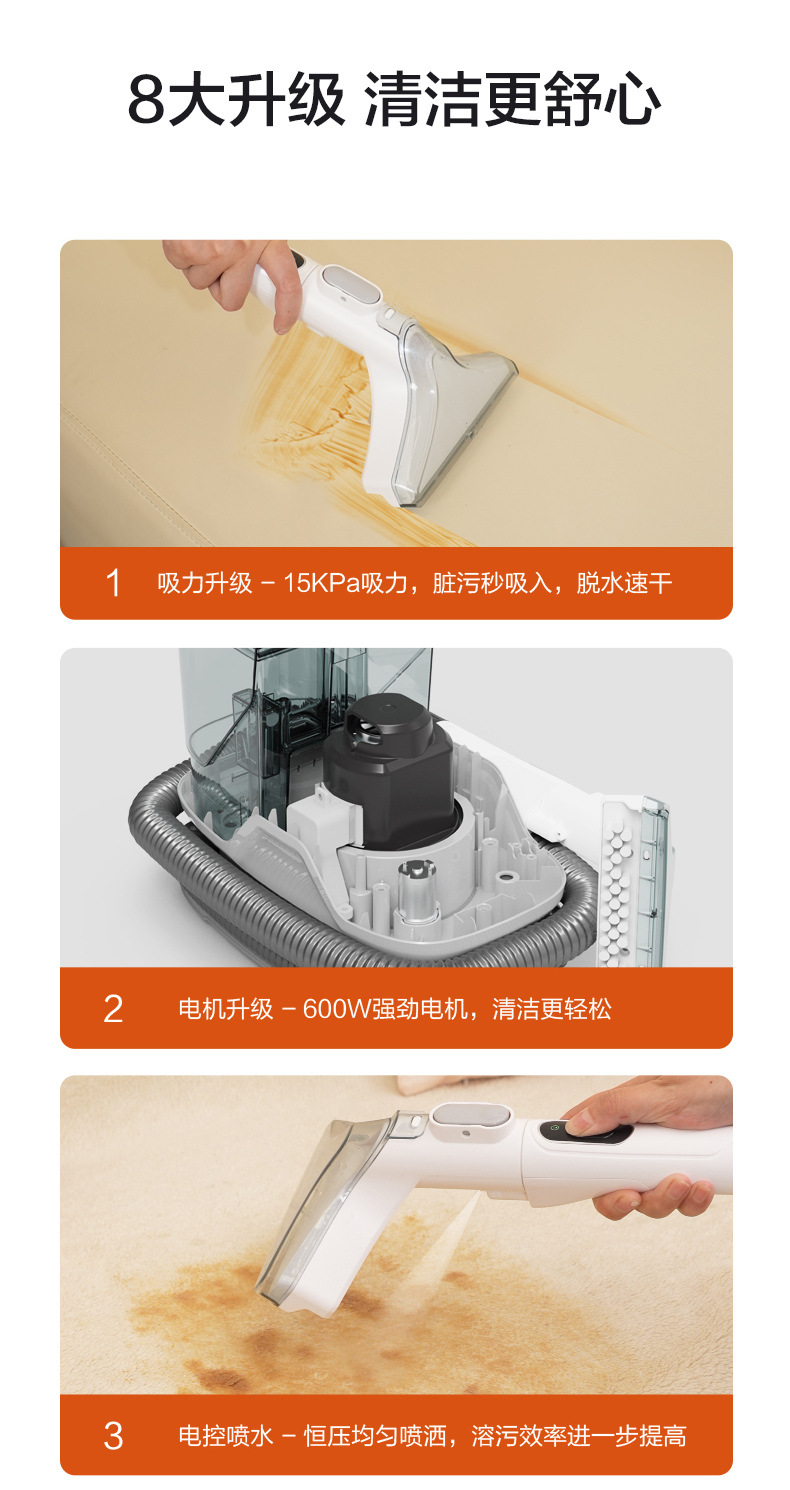 8大升级 清洁更舒心

1 吸力升级 – 15KPa吸力，脏污秒吸入，脱水速干

2 电机升级 – 600W强劲电机，清洁更轻松

3 电控喷水 – 恒压均匀喷洒，溶污效率进一步提高