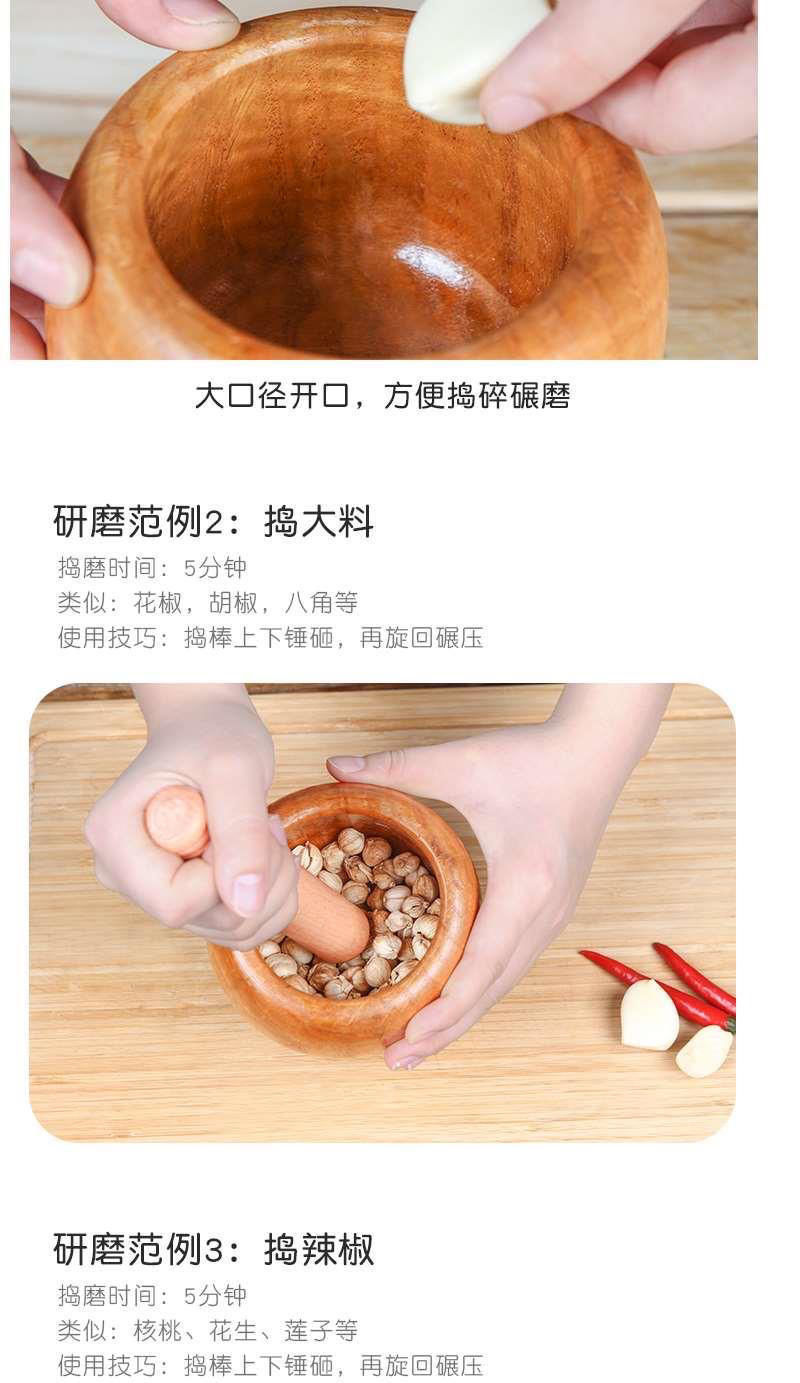 大口径开口，方便捣碎碾磨

研磨范例2：捣大料

捣磨时间：5分钟
类似：花椒，胡椒，八角等
使用技巧：捣棒上下锤砸，再旋回碾压

研磨范例3：捣辣椒

捣磨时间：5分钟
类似：核桃、花生、莲子等
使用技巧：捣棒上下锤砸，再旋回碾压