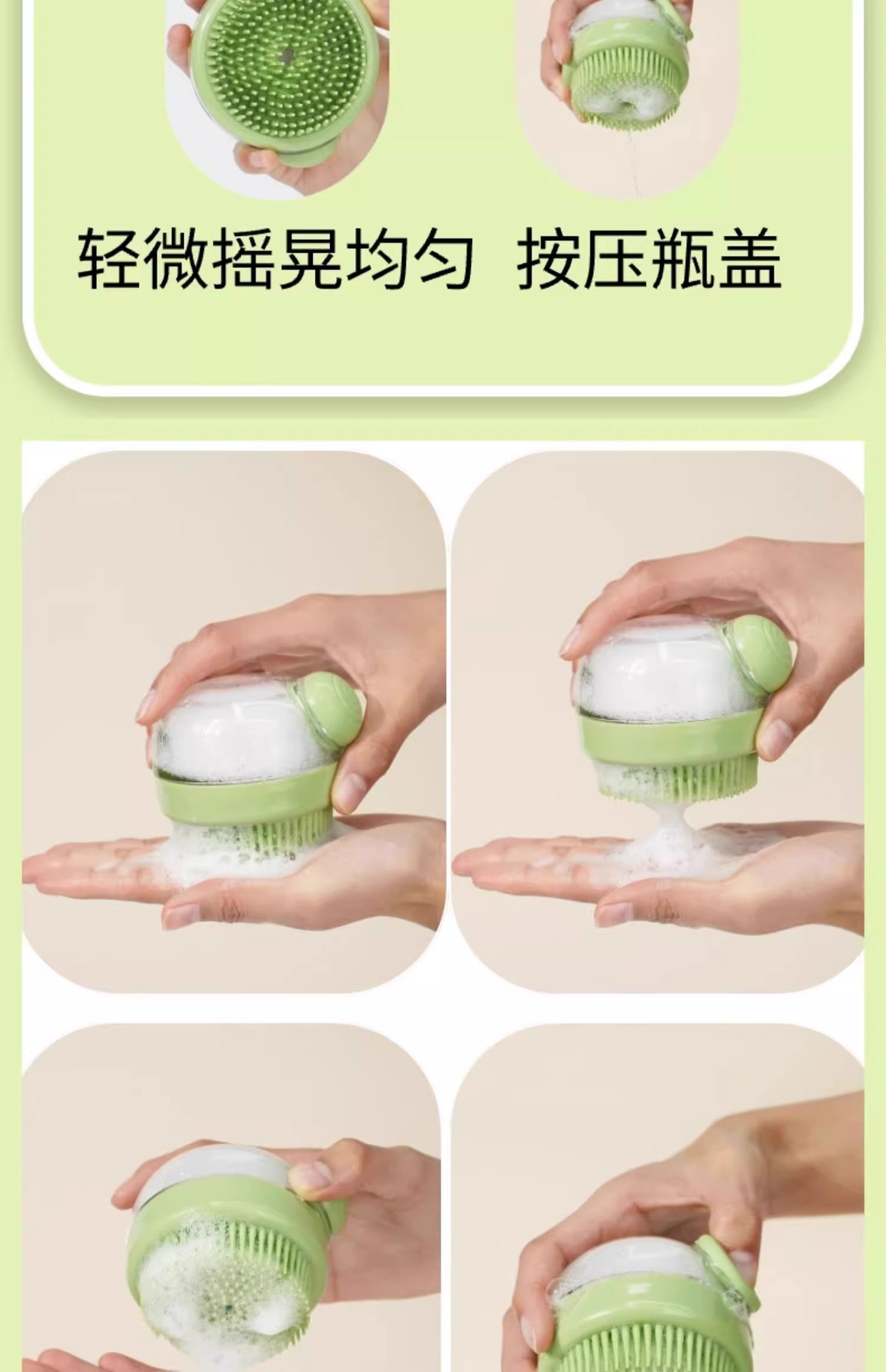 轻微摇晃均匀 按压瓶盖