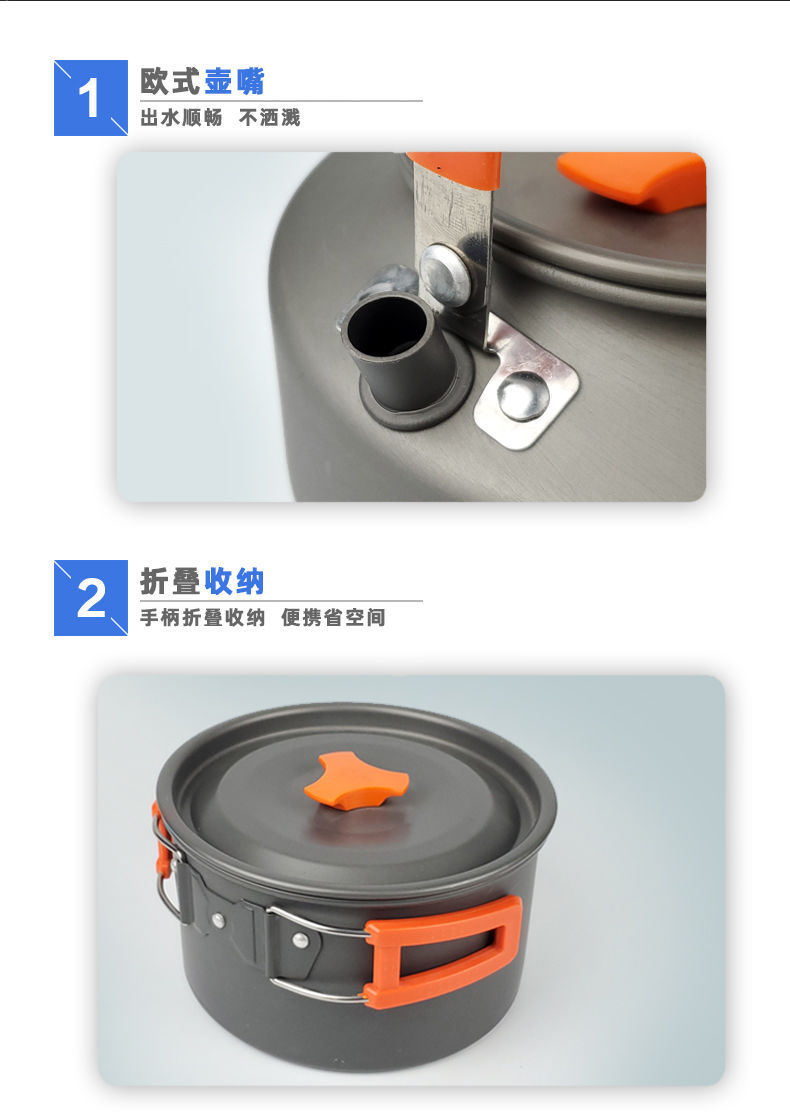 1
欧式壶嘴
出水顺畅 不洒溅

2
折叠收纳
手柄折叠收纳 便携省空间