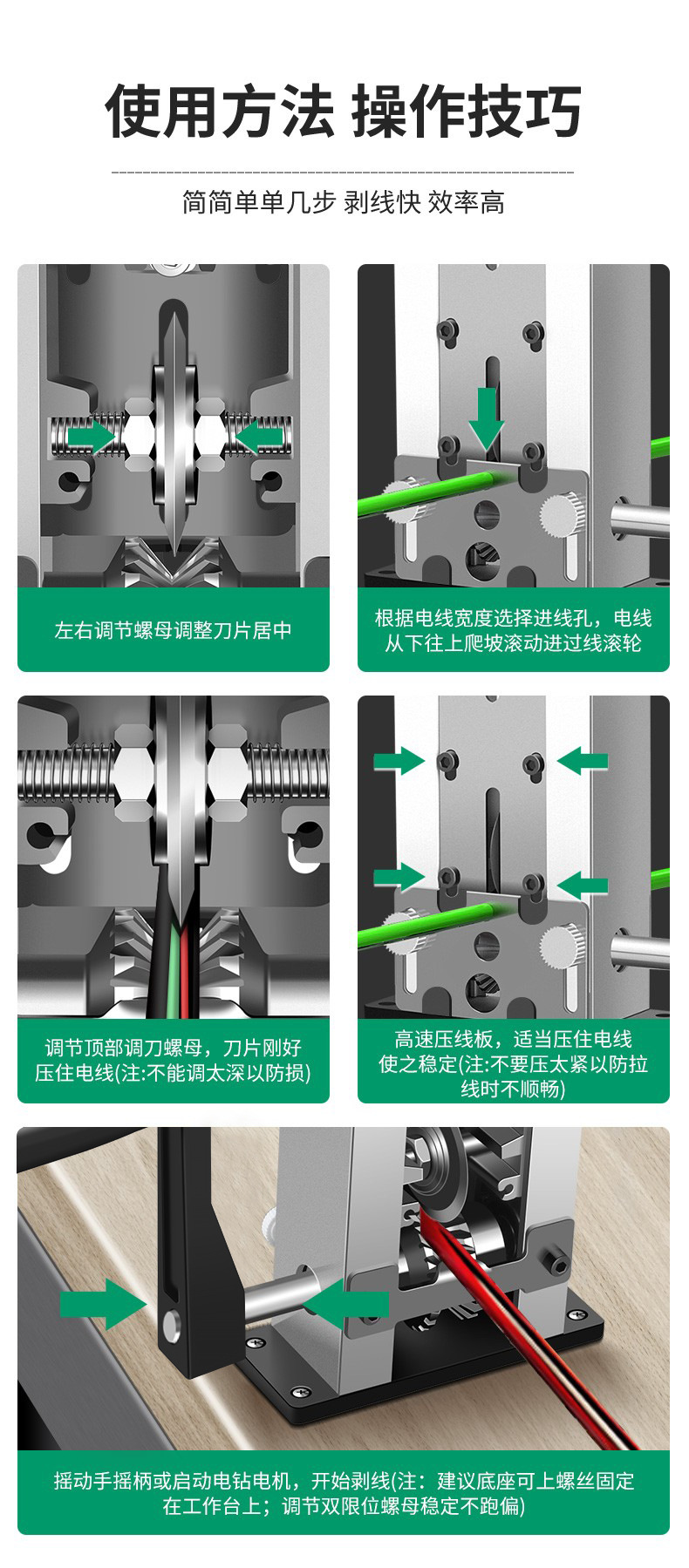 使用方法 操作技巧

简简单单几步 剥线快 效率高

左右调节螺母调整刀片居中

根据电线宽度选择进线孔，电线从下往上爬坡滚动进过线滚轮

调节顶部调刀螺母，刀片刚好压住电线(注:不能调太深以防损)

高速压线板，适当压住电线使之稳定(注:不要压太紧以防拉线时不顺畅)

摇动手摇柄或启动电钻电机，开始剥线(注：建议底座可上螺丝固定在工作台上；调节双限位螺母稳定不跑偏)