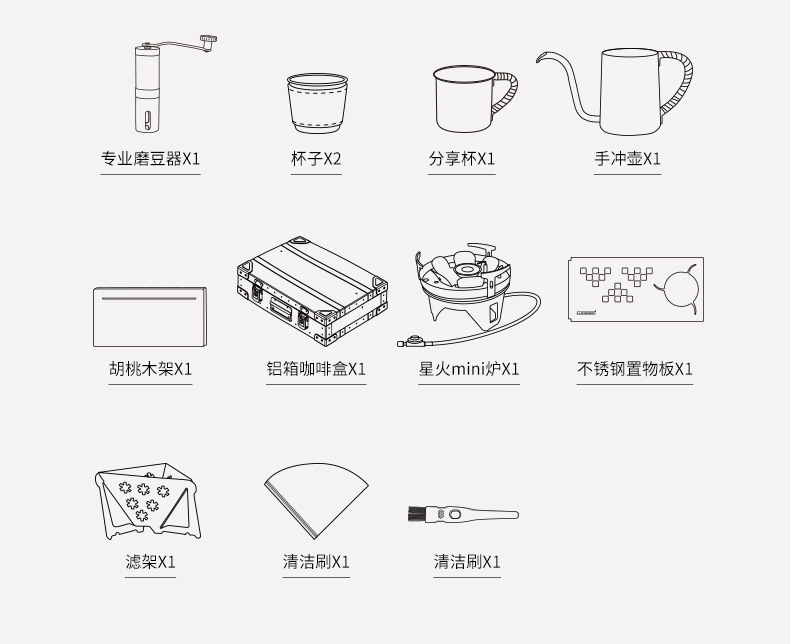 专业磨豆器X1

杯子X2

分享杯X1

手冲壶X1

胡桃木架X1

铝箱咖啡盒X1

星火mini炉X1

不锈钢置物板X1

滤架X1

清洁刷X1

清洁刷X1