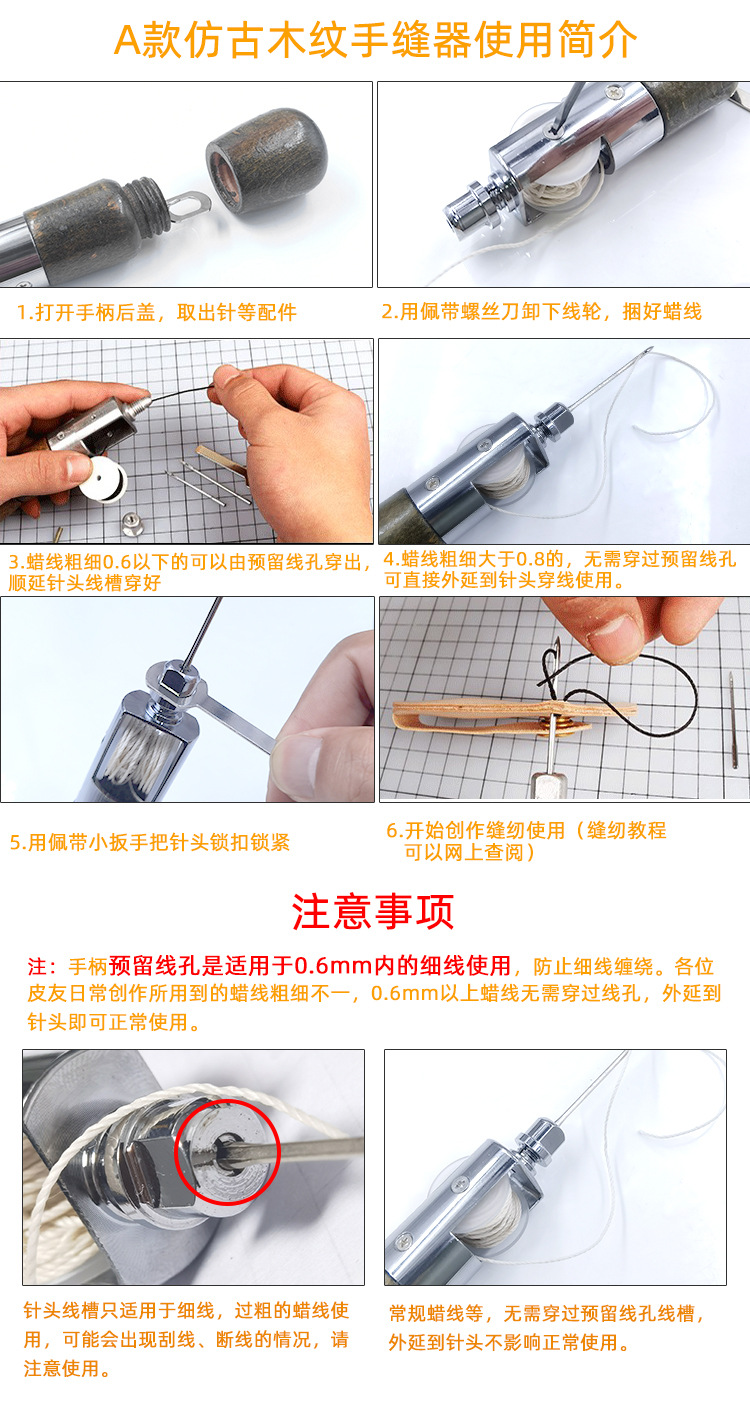 A款仿古木纹手缝器使用简介

1.打开手柄后盖，取出针等配件

2.用佩带螺丝刀卸下线轮，捆好蜡线

3.蜡线粗细0.6以下的可以由预留线孔穿出，顺延针头线槽穿好

4.蜡线粗细大于0.8的，无需穿过预留线孔可直接外延到针头穿线使用。

5.用佩带小扳手把针头锁扣锁紧

6.开始创作缝纫使用（缝纫教程可以网上查阅）

注意事项

注：手柄预留线孔是适用于0.6mm内的细线使用，防止细线缠绕。各位皮友日常创作所用到的蜡线粗细不一，0.6mm以上蜡线无需穿过线孔，外延到针头即可正常使用。

针头线槽只适用于细线，过粗的蜡线使用，可能会出现刮线、断线的情况，请注意使用。

常规蜡线等，无需穿过预留线孔线槽，外延到针头不影响正常使用。