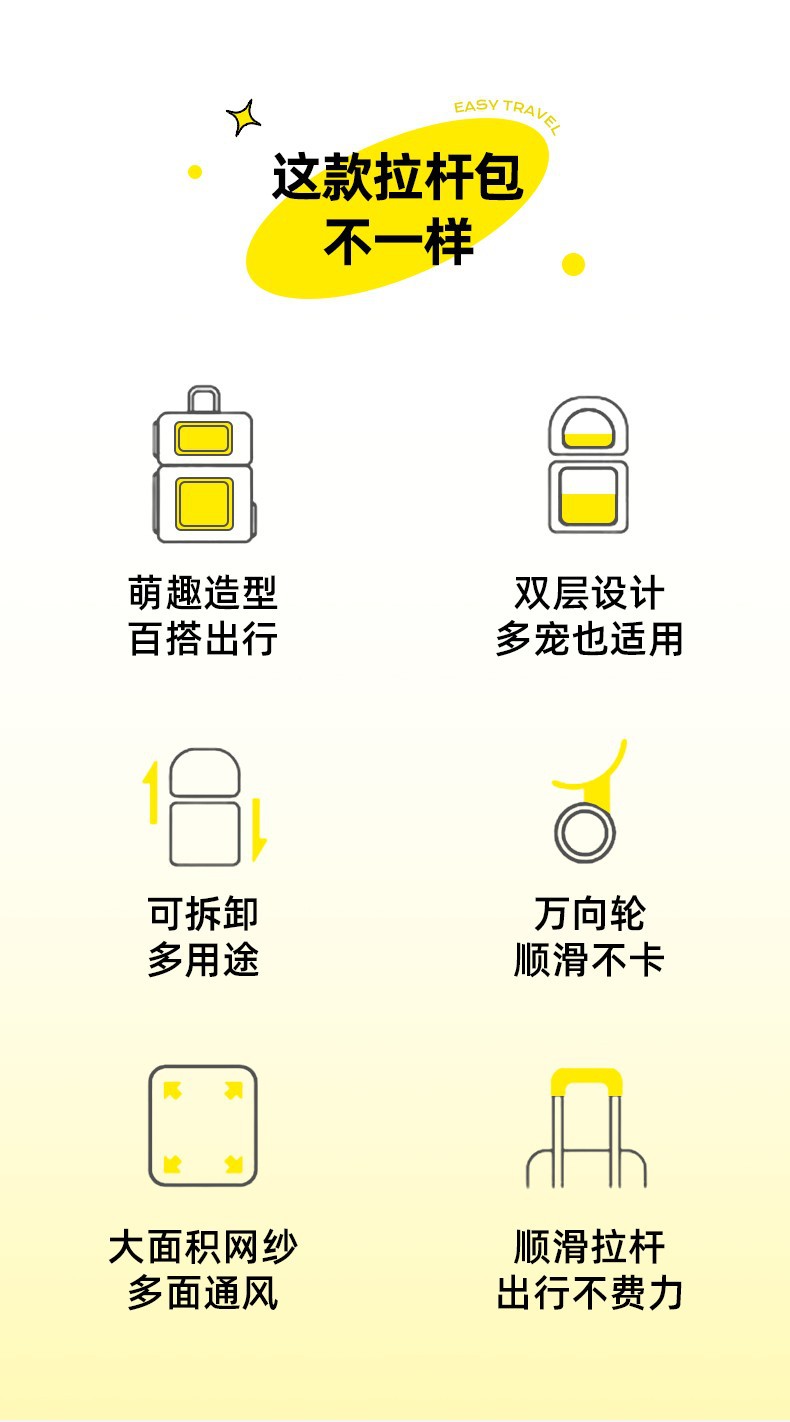 EASY TRAVEL

这款拉杆包
不一样

萌趣造型
百搭出行

双层设计
多宠也适用

可拆卸
多用途

万向轮
顺滑不卡

大面积网纱
多面通风

顺滑拉杆
出行不费力