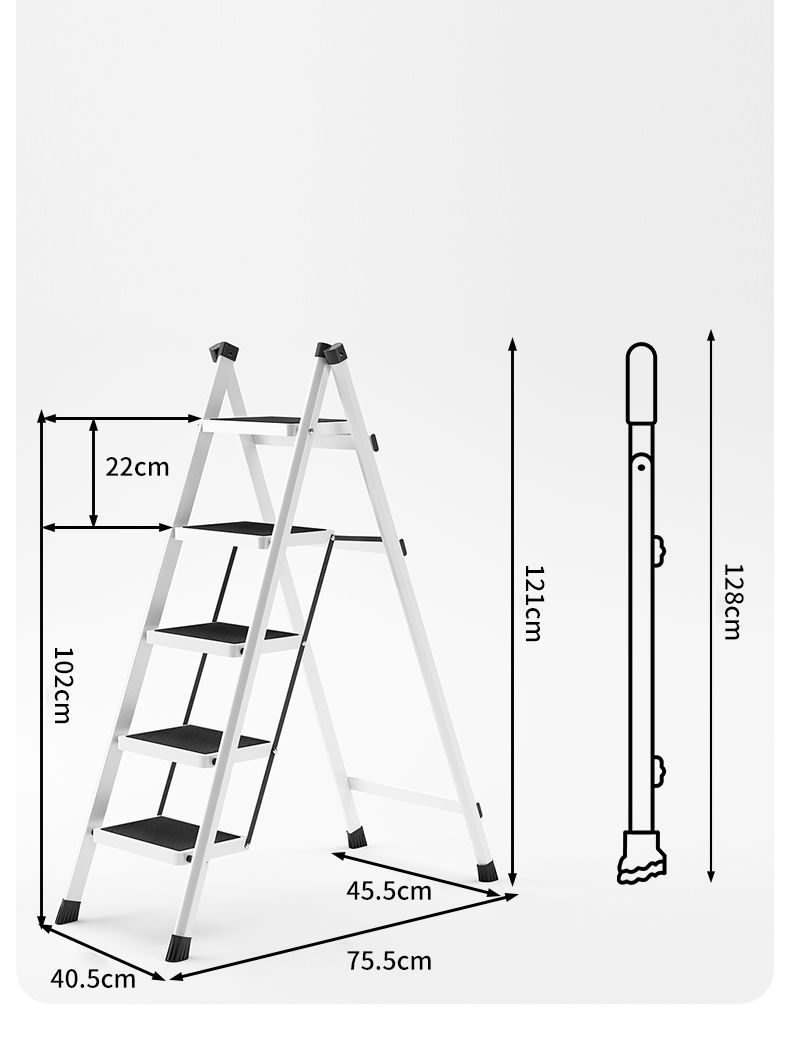 22cm
102cm
121cm
128cm
45.5cm
75.5cm
40.5cm