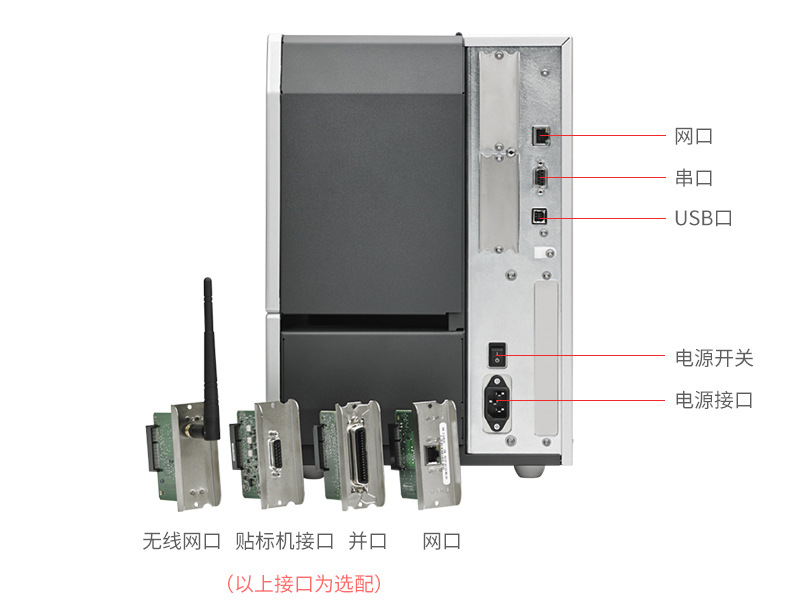 网口
串口
USB口
电源开关
电源接口

无线网口 贴标机接口 并口 网口

(以上接口为选配)