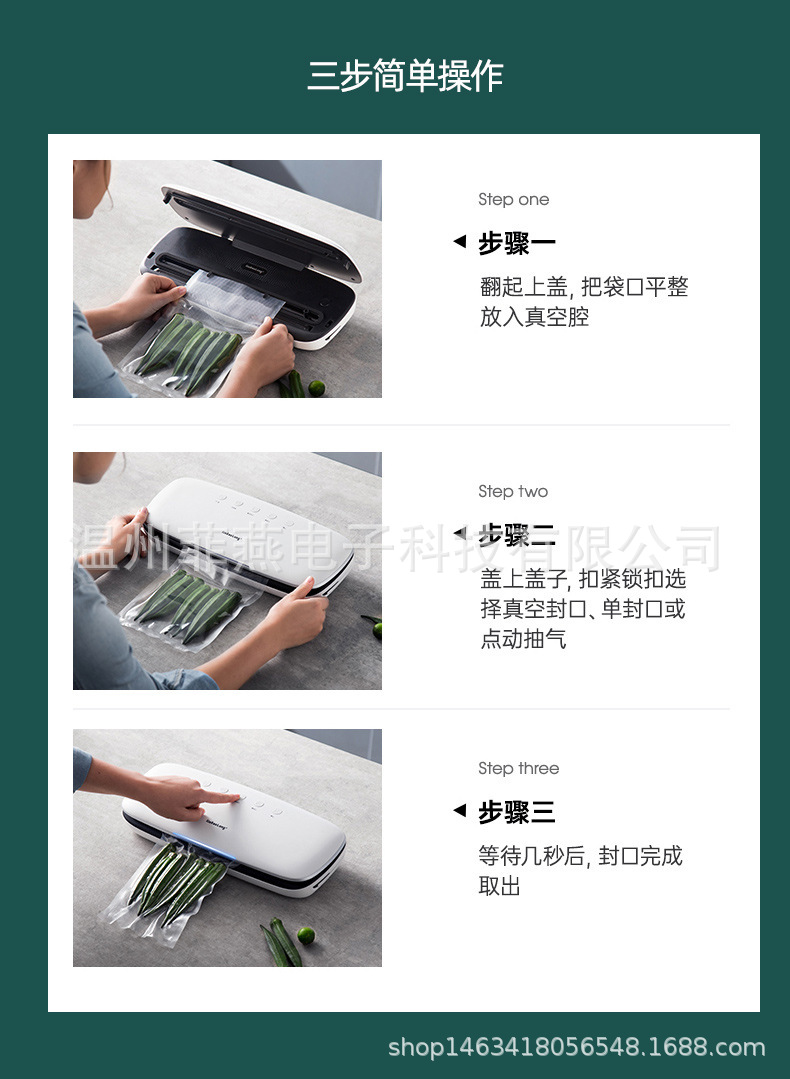 三步简单操作

Step one

步骤一

翻起上盖, 把袋口平整放入真空腔

Step two

步骤二

盖上盖子, 扣紧锁扣选择真空封口、单封口或点动抽气

温州菲燕电子科技有限公司

Step three

步骤三

等待几秒后, 封口完成取出

shop1463418056548.1688.com