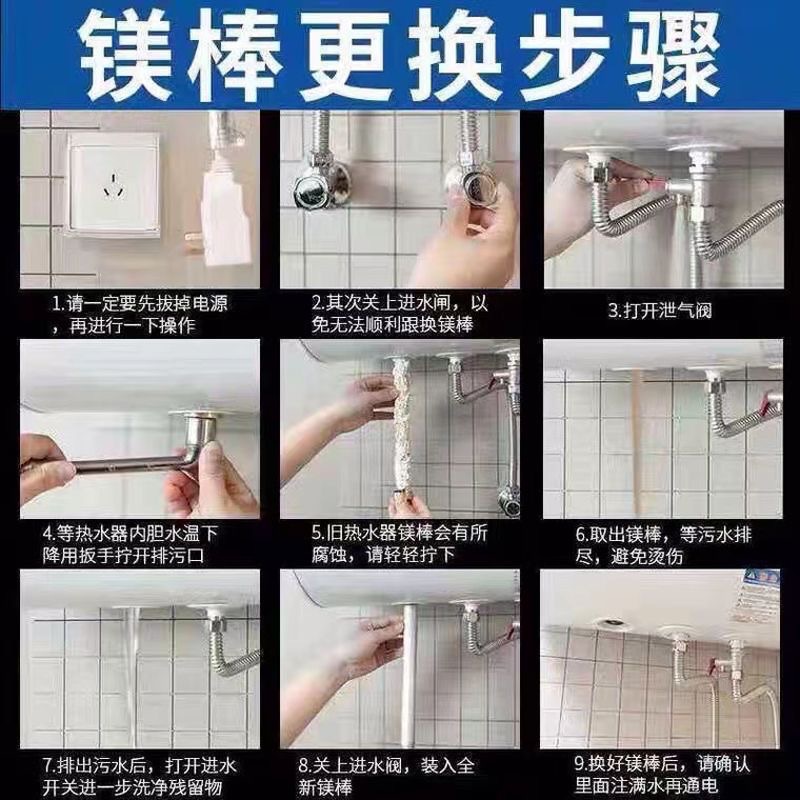 镁棒更换步骤

1.请一定要先拔掉电源，再进行一下操作

2.其次关上进水闸，以免无法顺利跟换镁棒

3.打开泄气阀

4.等热水器内胆水温下降用扳手拧开排污口

5.旧热水器镁棒会有所腐蚀，请轻轻拧下

6.取出镁棒，等污水排尽，避免烫伤

7.排出污水后，打开进水开关进一步洗净残留物

8.关上进水阀，装入全新镁棒

9.换好镁棒后，请确认里面注满水再通电