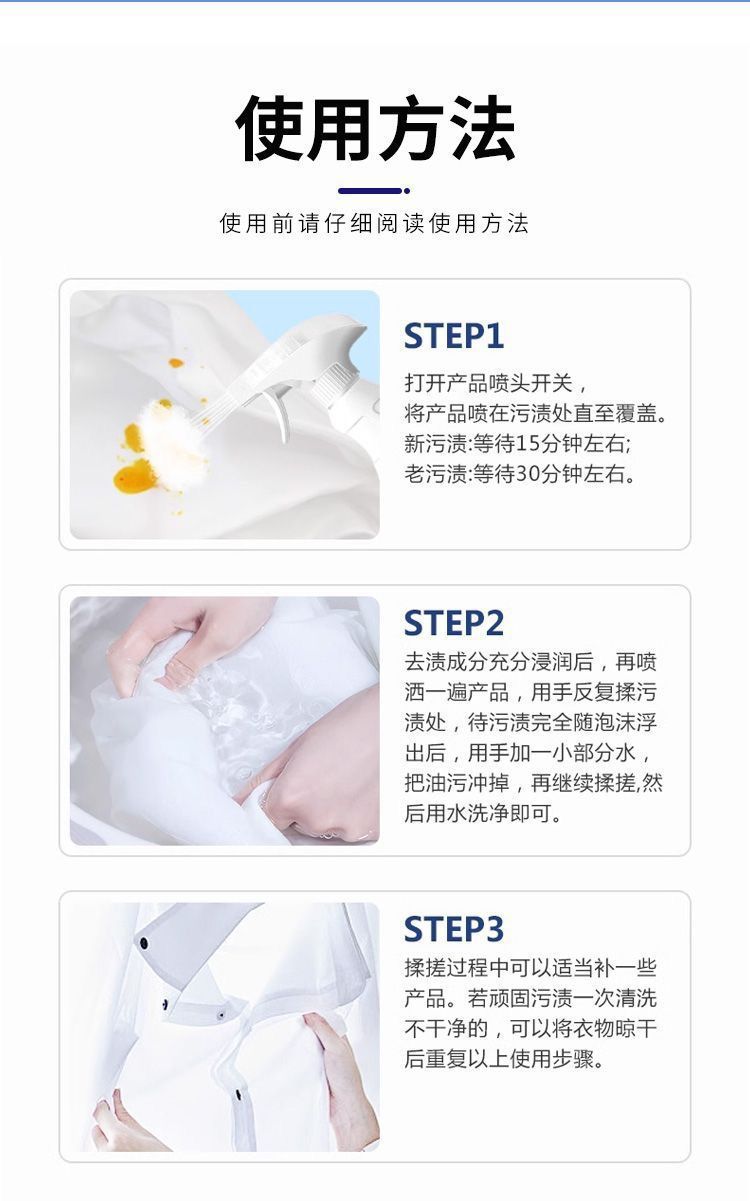 使用方法

使用前请仔细阅读使用方法

STEP1

打开产品喷头开关，
将产品喷在污渍处直至覆盖。
新污渍:等待15分钟左右;
老污渍:等待30分钟左右。

STEP2

去渍成分充分浸润后，再喷洒一遍产品，用手反复揉污渍处，待污渍完全随泡沫浮出后，用手加一小部分水，把油污冲掉，再继续揉搓,然后用水洗净即可。

STEP3

揉搓过程中可以适当补一些产品。若顽固污渍一次清洗不干净的，可以将衣物晾干后重复以上使用步骤。