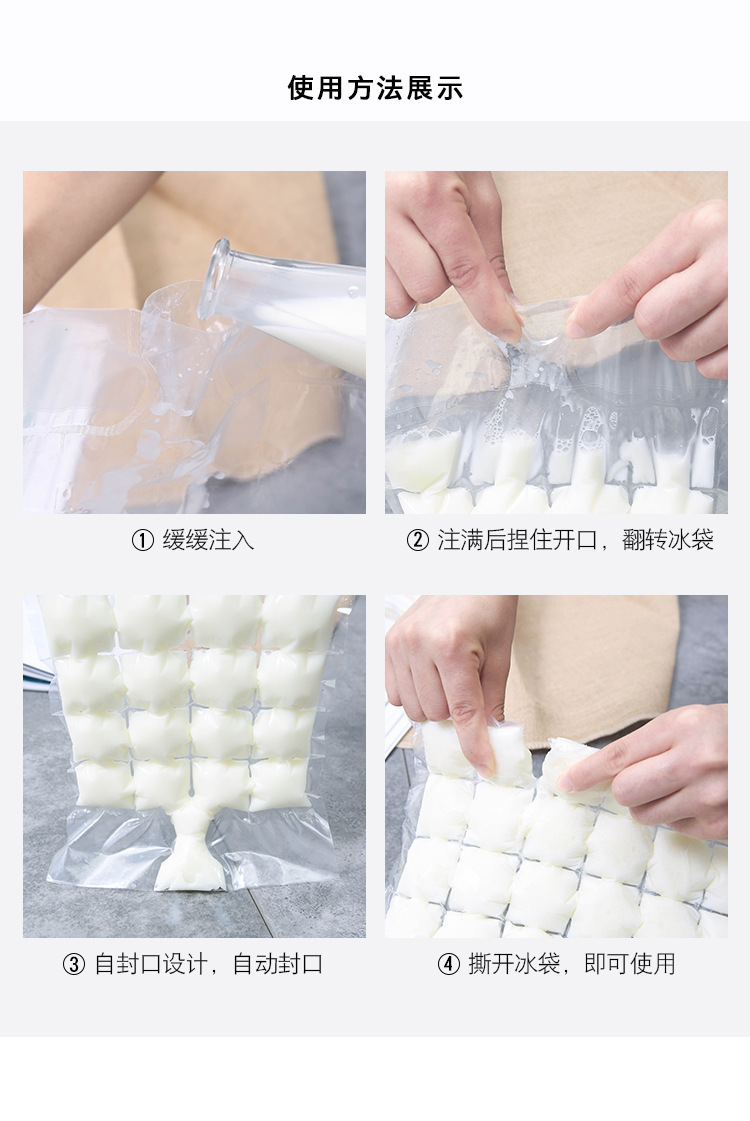 使用方法展示

① 缓缓注入

② 注满后捏住开口，翻转冰袋

③ 自封口设计，自动封口

④ 撕开冰袋，即可使用