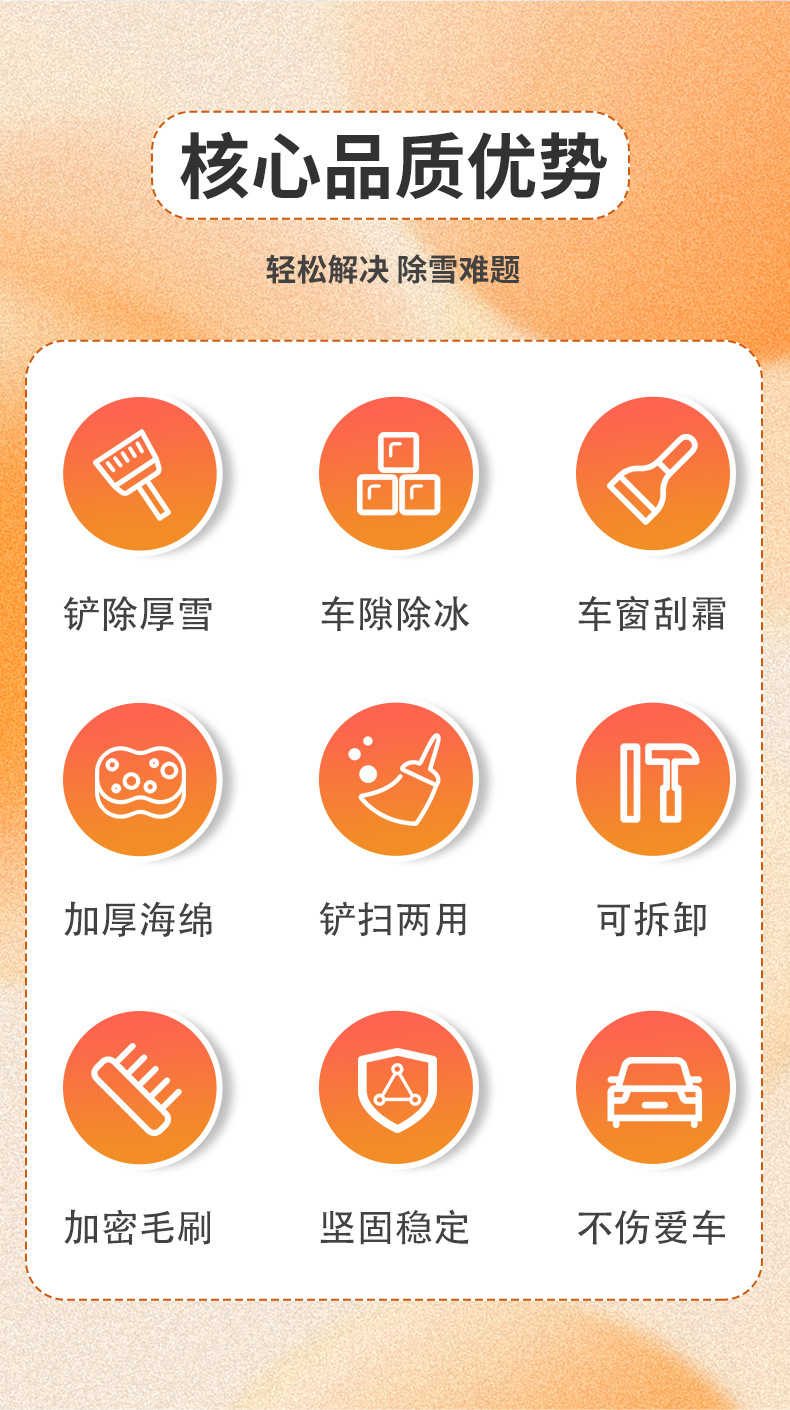 核心品质优势

轻松解决 除雪难题

铲除厚雪

车隙除冰

车窗刮霜

加厚海绵

铲扫两用

可拆卸

加密毛刷

坚固稳定

不伤爱车