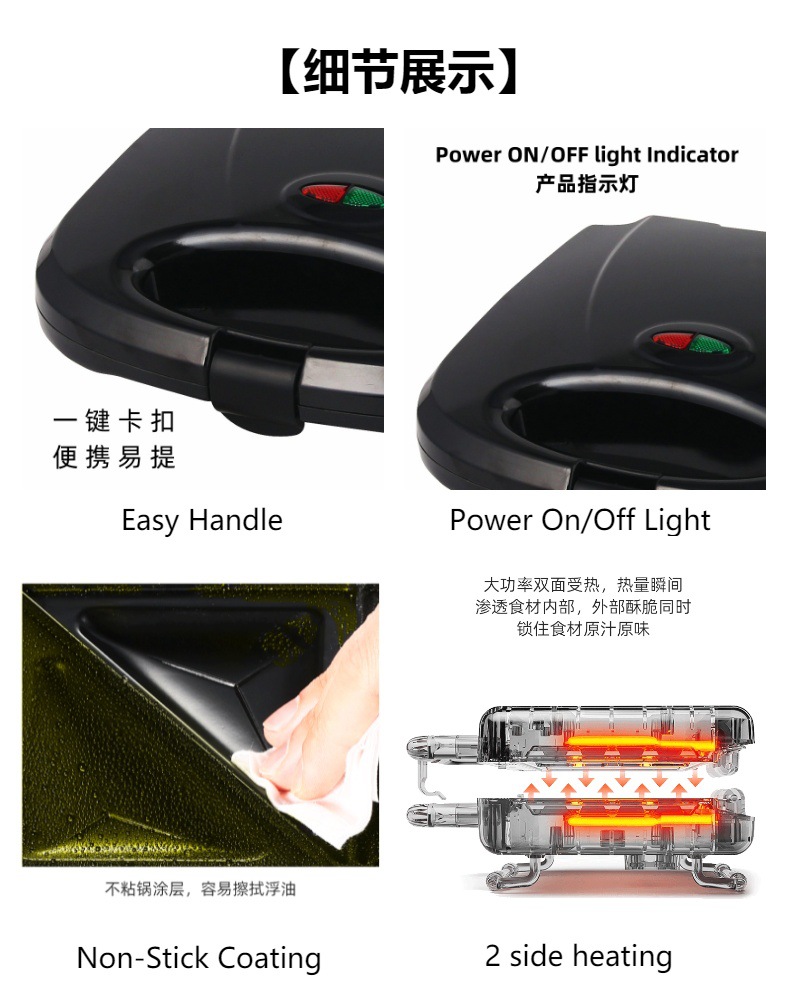 【细节展示】

一键卡扣
便携易提

Easy Handle

Power ON/OFF light Indicator
产品指示灯

Power On/Off Light

不粘锅涂层，容易擦拭浮油

Non-Stick Coating

大功率双面受热，热量瞬间
渗透食材内部，外部酥脆同时
锁住食材原汁原味

2 side heating