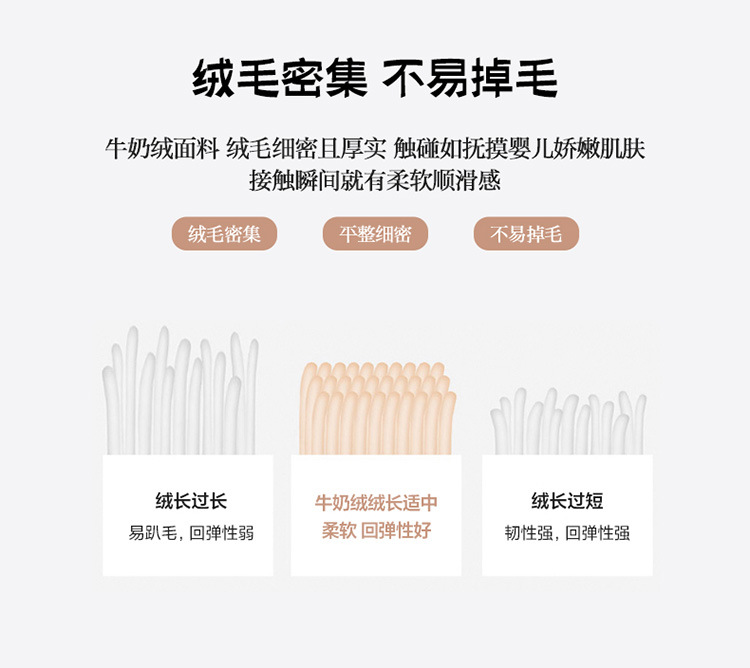 绒毛密集 不易掉毛

牛奶绒面料 绒毛细密且厚实 触碰如抚摸婴儿娇嫩肌肤
接触瞬间就有柔软顺滑感

绒毛密集

平整细密

不易掉毛

绒长过长
易趴毛，回弹性弱

牛奶绒绒长适中
柔软 回弹性好

绒长过短
韧性强，回弹性强