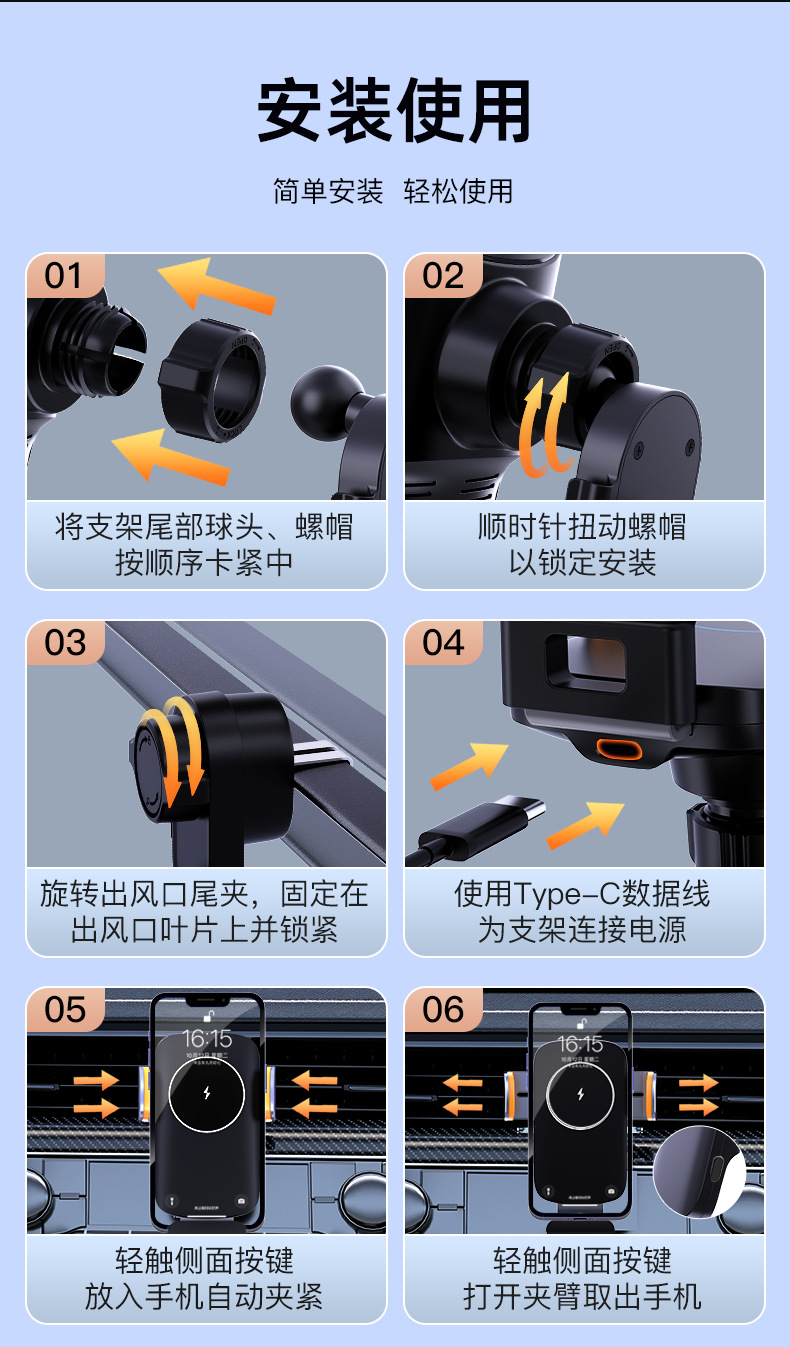 安装使用

简单安装 轻松使用

01

将支架尾部球头、螺帽按顺序卡紧中

02

顺时针扭动螺帽以锁定安装

03

旋转出风口尾夹，固定在出风口叶片上并锁紧

04

使用Type-C数据线为支架连接电源

05

16:15

轻触侧面按键放入手机自动夹紧

06

16:15

轻触侧面按键打开夹臂取出手机