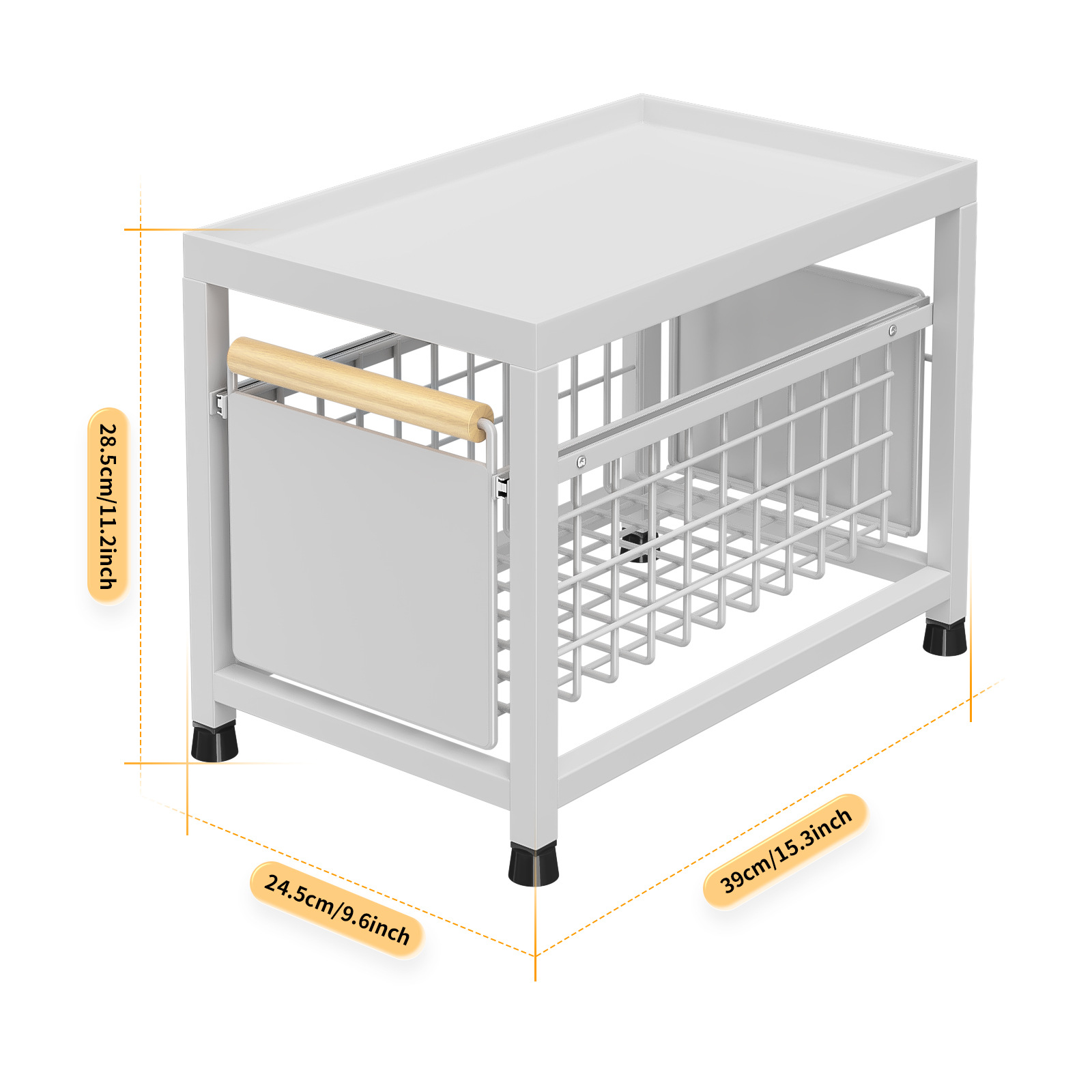 28.5cm/11.2inch

24.5cm/9.6inch

39cm/15.3inch