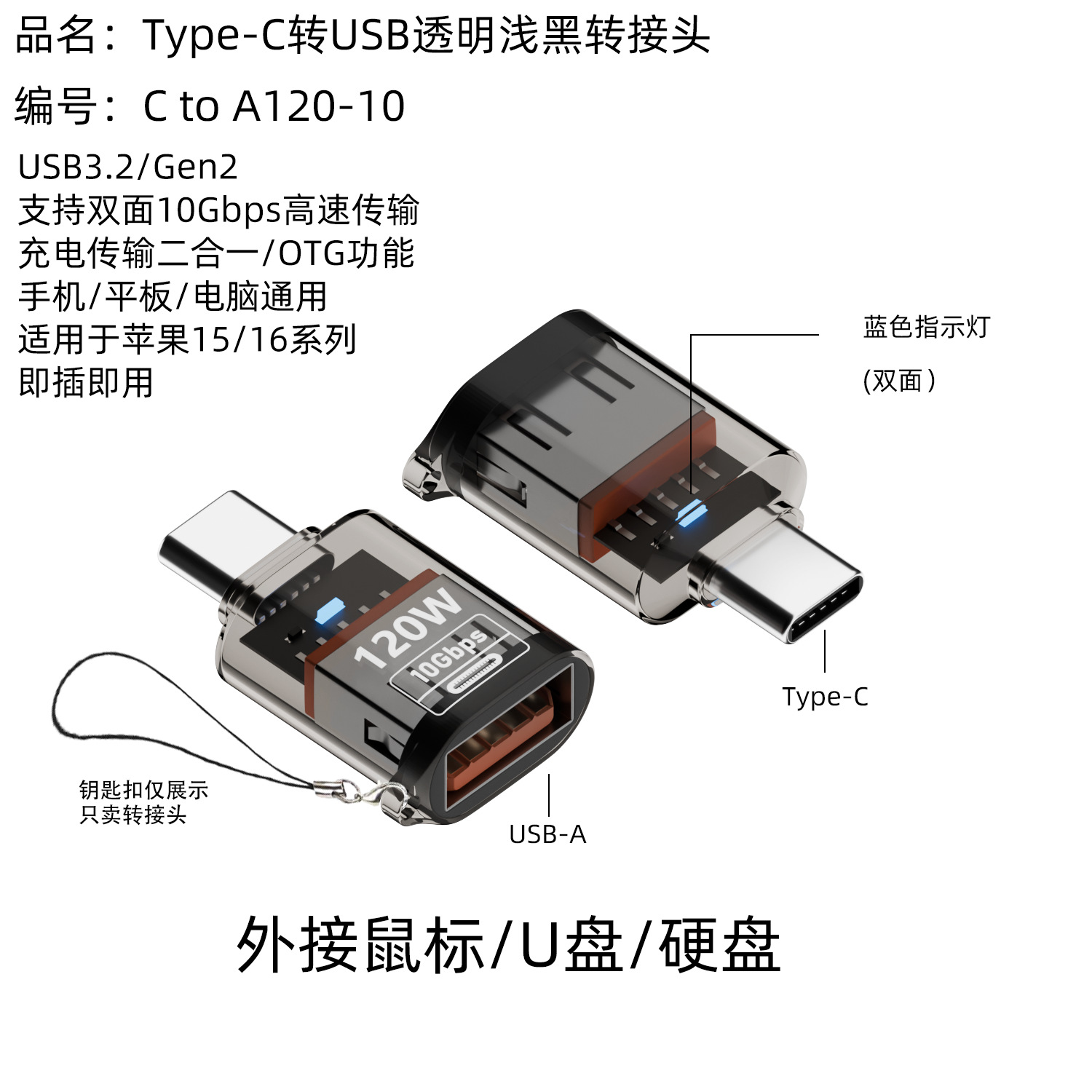 品名：Type-C转USB透明浅黑转接头

编号：C to A120-10

USB3.2/Gen2
支持双面10Gbps高速传输
充电传输二合一/OTG功能
手机/平板/电脑通用
适用于苹果15/16系列
即插即用

蓝色指示灯
(双面)

120W
10Gbps

Type-C

钥匙扣仅展示
只卖转接头

USB-A

外接鼠标/U盘/硬盘