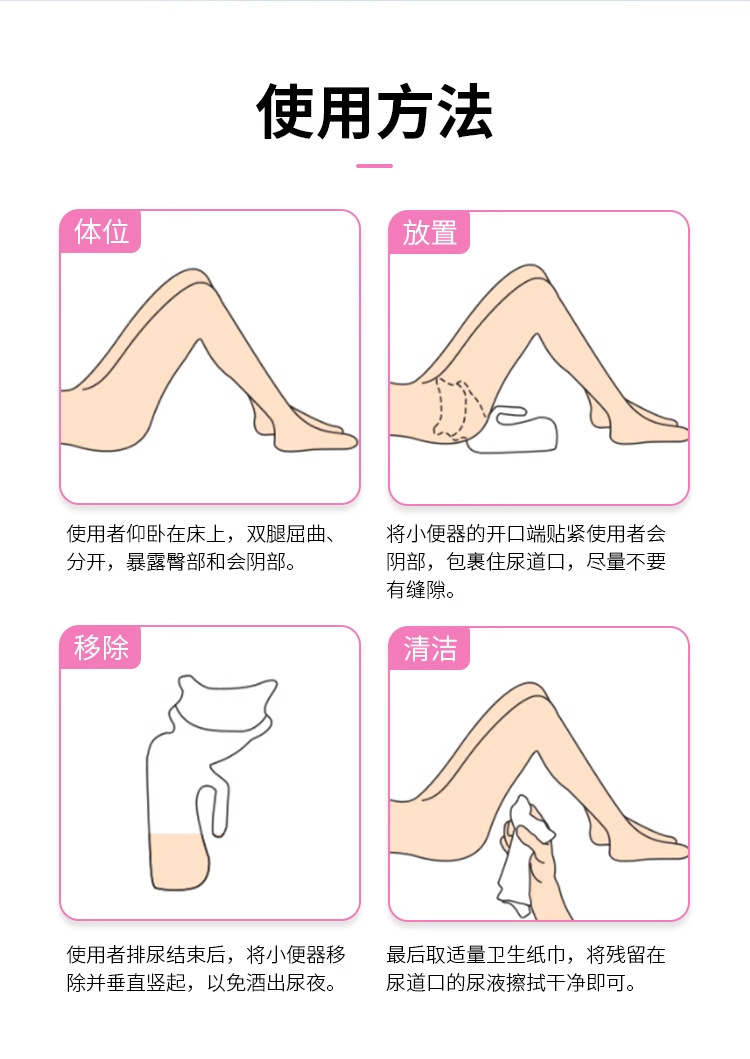 使用方法

体位

使用者仰卧在床上，双腿屈曲、分开，暴露臀部和会阴部。

放置

将小便器的开口端贴紧使用者会阴部，包裹住尿道口，尽量不要有缝隙。

移除

使用者排尿结束后，将小便器移除并垂直竖起，以免洒出尿夜。

清洁

最后取适量卫生纸巾，将残留在尿道口的尿液擦拭干净即可。