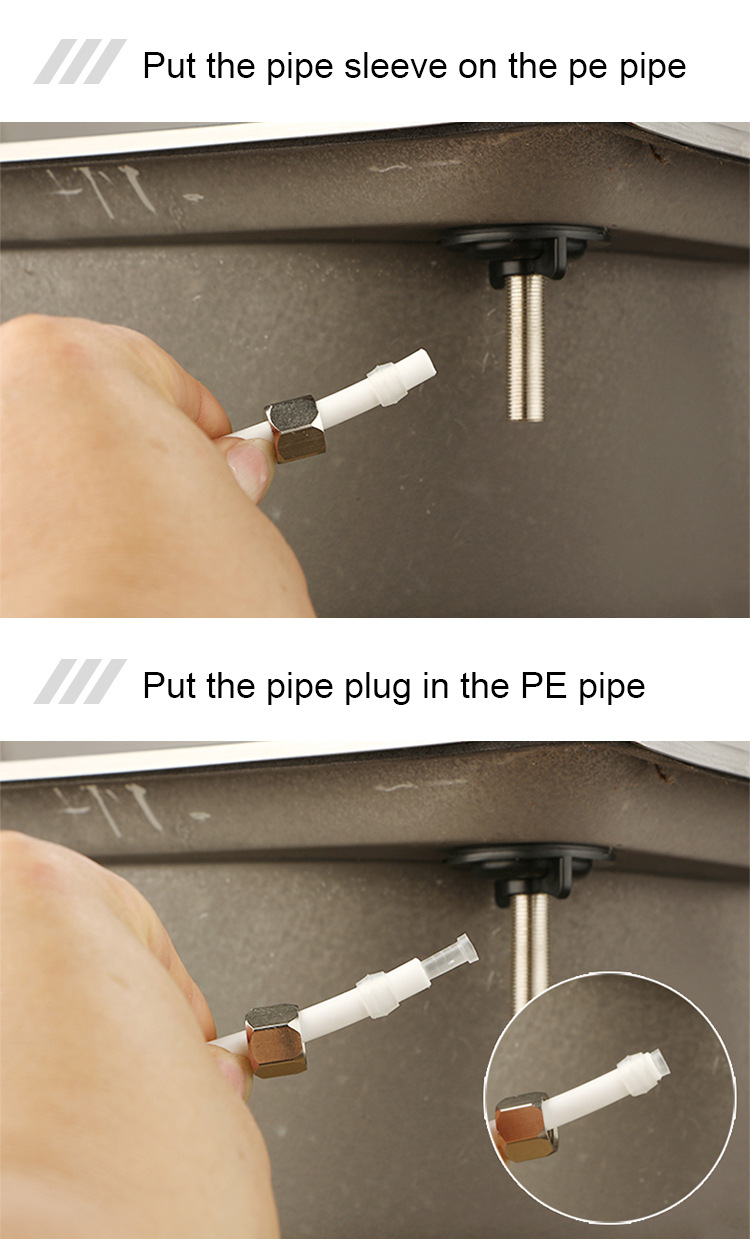 Put the pipe sleeve on the pe pipe

Put the pipe plug in the PE pipe