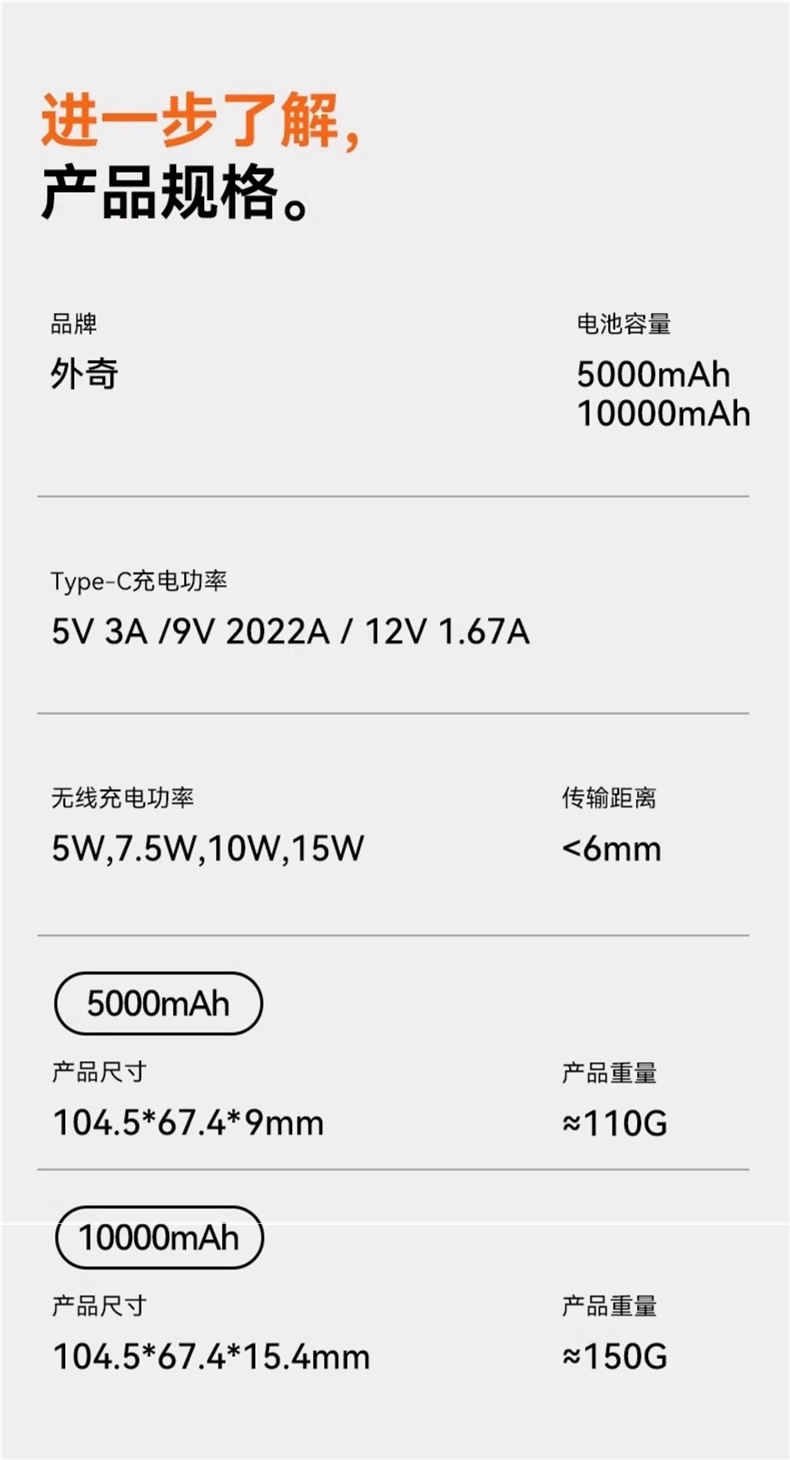 进一步了解，
产品规格。

品牌
外奇

电池容量
5000mAh
10000mAh

Type-C充电功率
5V 3A /9V 2022A / 12V 1.67A

无线充电功率
5W,7.5W,10W,15W

传输距离
<6mm

5000mAh

产品尺寸
104.5*67.4*9mm

产品重量
≈110G

10000mAh

产品尺寸
104.5*67.4*15.4mm

产品重量
≈150G